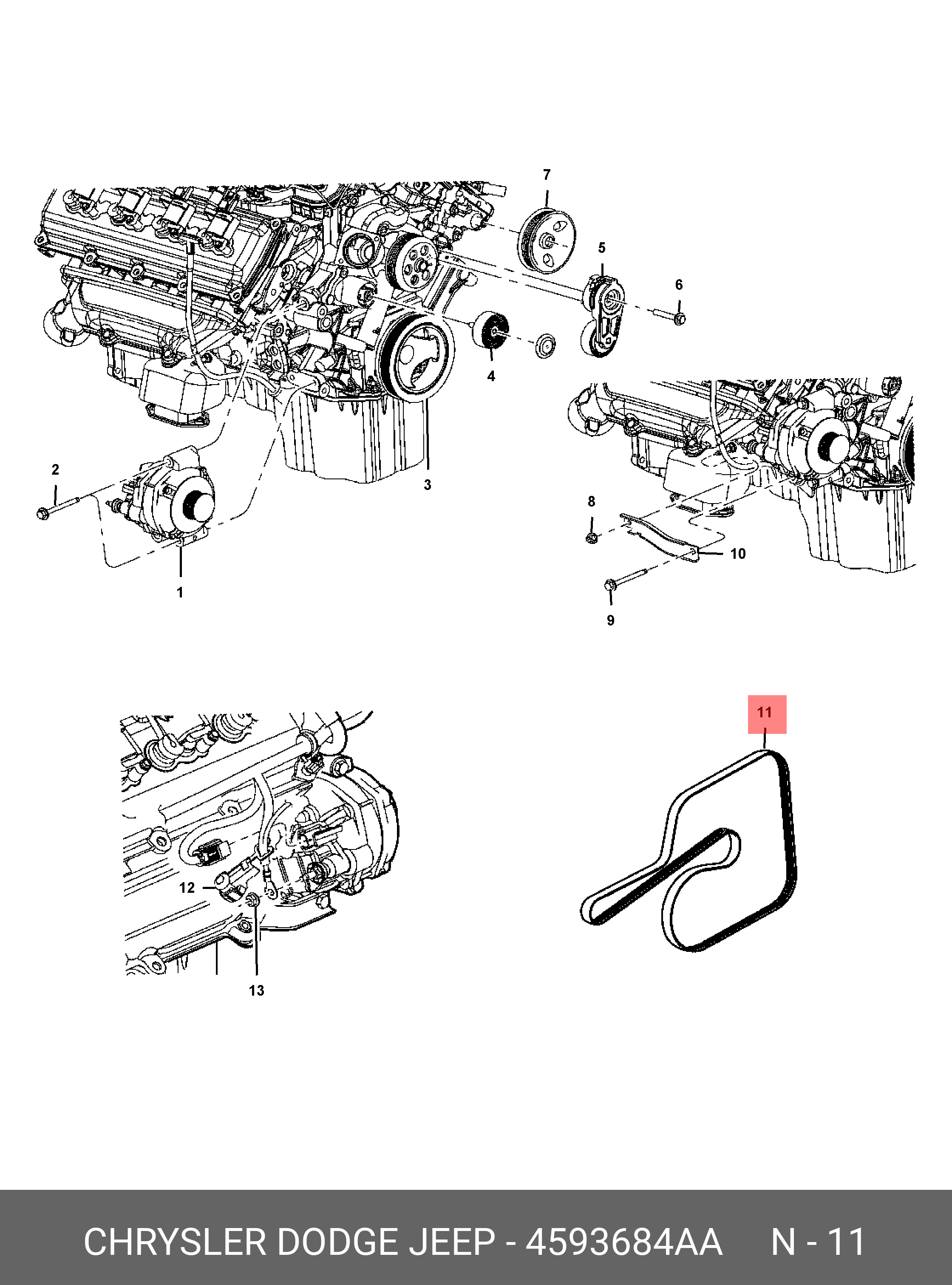 7
5
6
4
3
2
1
8
10
9
11
12
13

CHRYSLER DODGE JEEP - 4593684AA N - 11