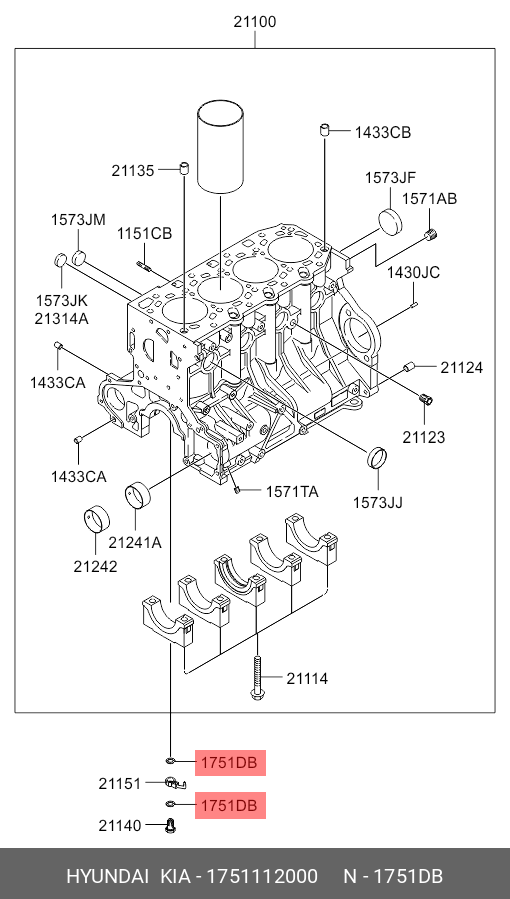 21100

1433CB

21135

1573JF

1571AB

1573JM

1151CB

1430JC

1573JK
21314A

1433CA

21124

21123

1433CA

1571TA

1573JJ

21241A

21242

21114

1751DB

21151

1751DB

21140

HYUNDAI KIA - 1751112000 N - 1751DB