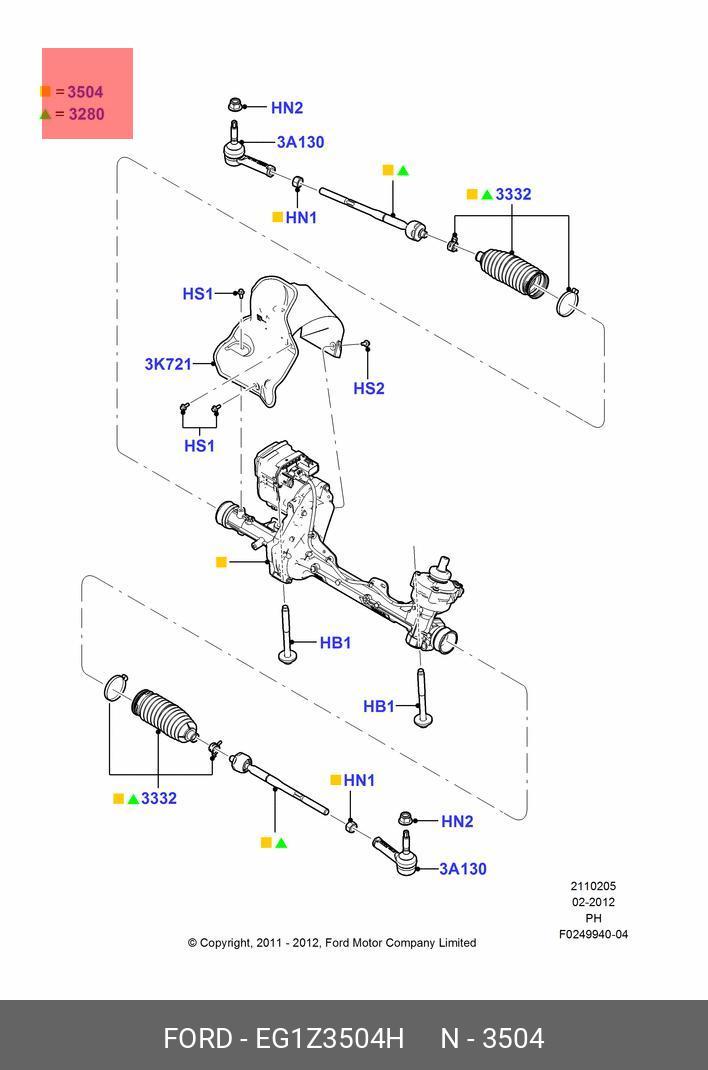 = 3504
= 3280

HN2
3A130
HN1
3332
HS1
3K721
HS2
HS1
HB1
HB1
3332
HN1
HN2
3A130

2110205
02-2012
PH
F0249940-04

© Copyright, 2011 - 2012, Ford Motor Company Limited

FORD - EG1Z3504H N - 3504