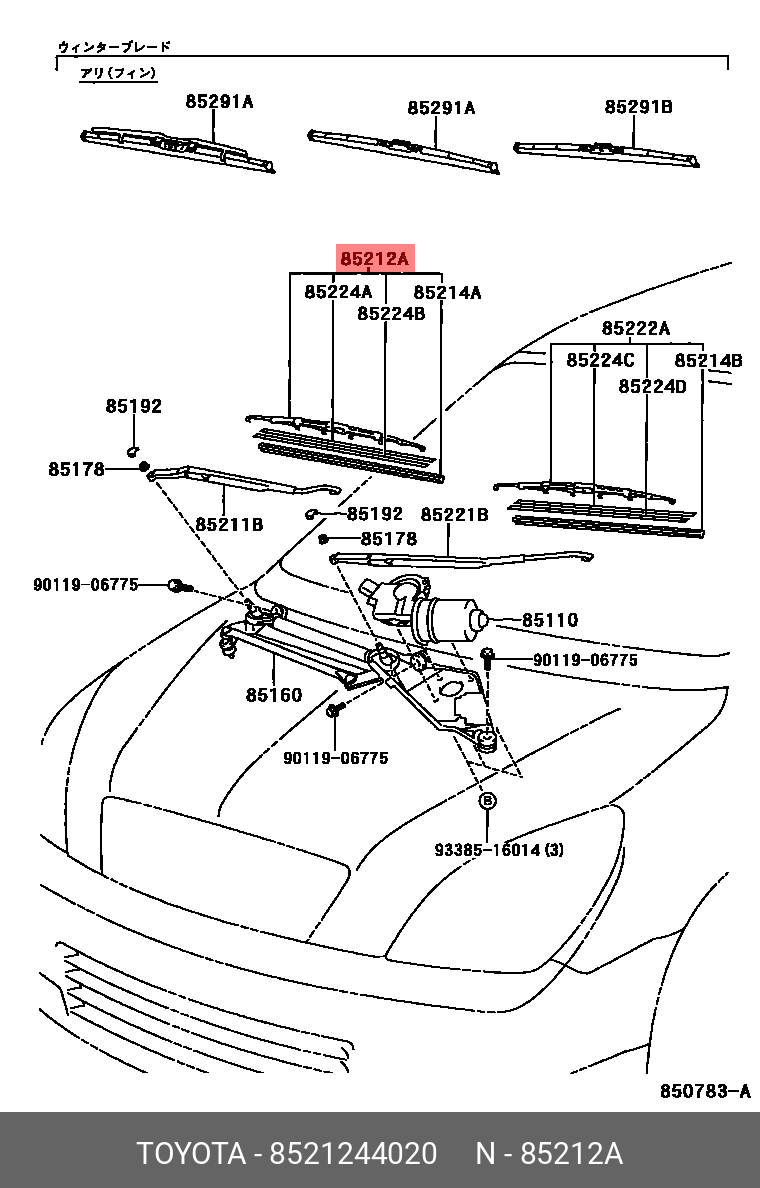 ウィンターブレード
アリ(フィン)
85291A
85291A
85291B
85212A
85224A
85214A
85224B
85222A
85224C
85214B
85224D
85192
85178
85211B
85192
85221B
85178
90119-06775
85110
90119-06775
85160
90119-06775
B
93385-16014 (3)
850783-A
TOYOTA - 8521244020 N - 85212A