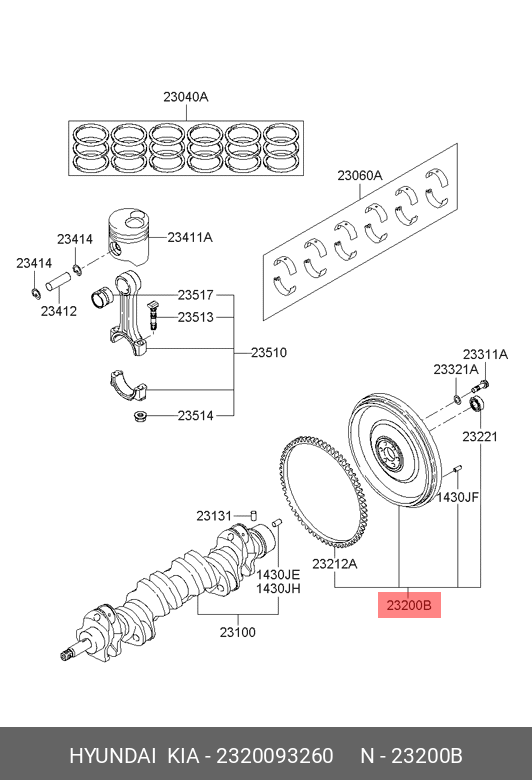 23040A

23060A

23414

23411A

23414

23412

23517

23513

23510

23514

23311A

23321A

23221

1430JF

23131

1430JE
1430JH

23212A

23200B

23100

HYUNDAI KIA - 2320093260 N - 23200B