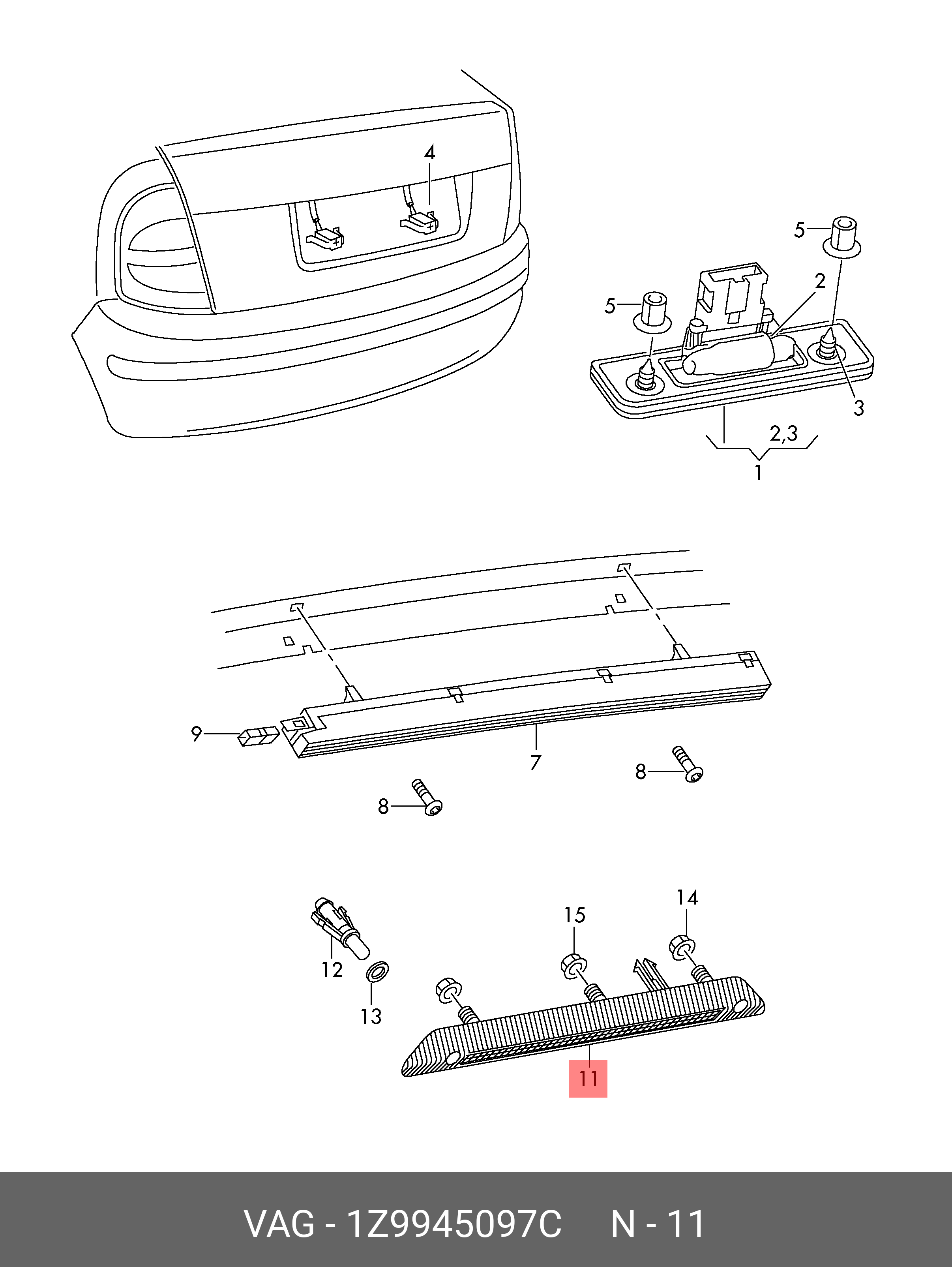 4
5
5
2
3
2,3
1
9
7
8
8
12
13
15
14
11
VAG - 1Z9945097C N - 11