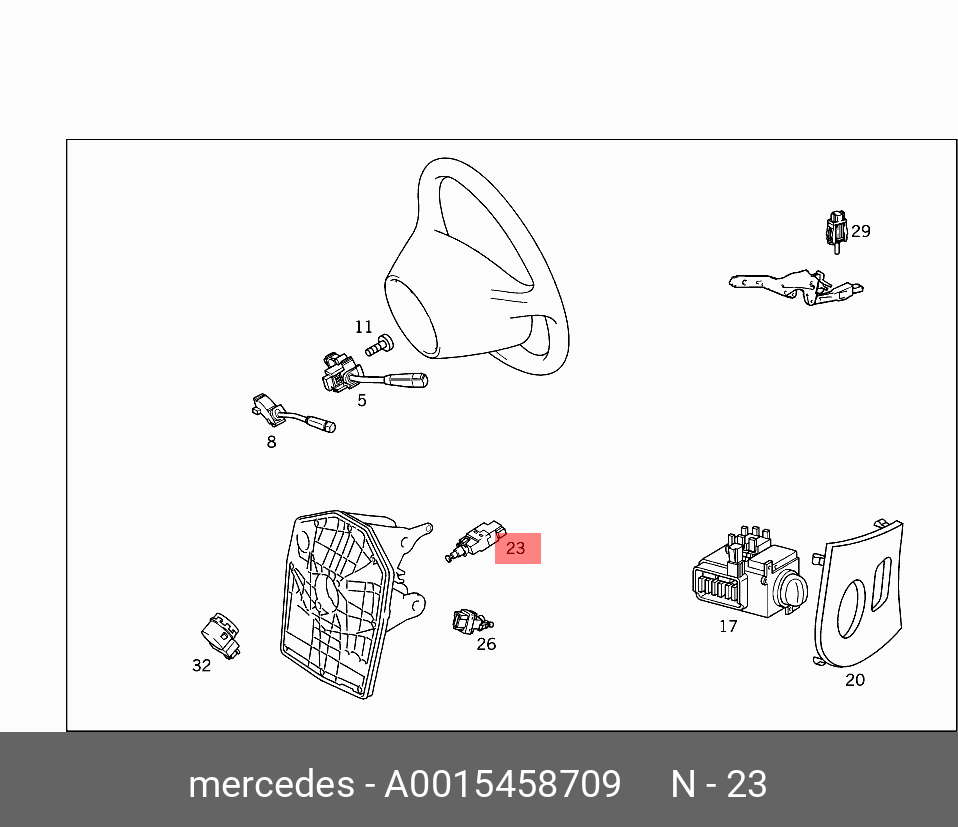 29
11
5
8
23
26
32
17
20
mercedes - A0015458709 N - 23