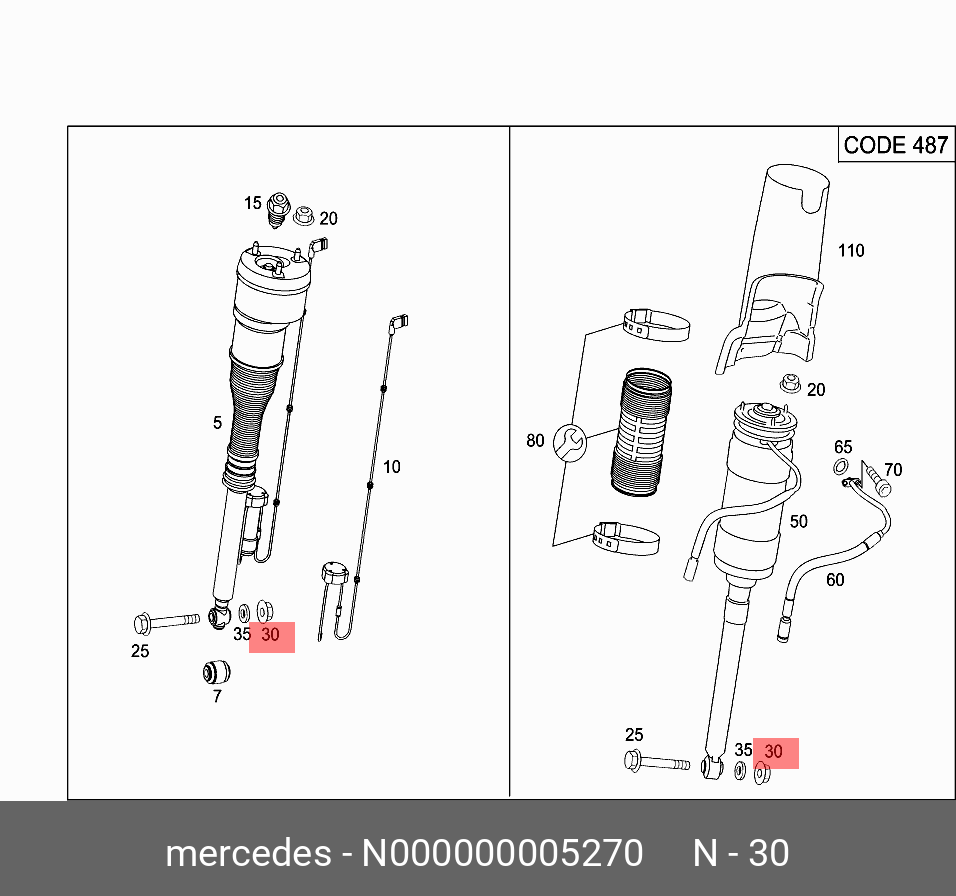 15
20
5
10
25
35
30
7

CODE 487
110
20
80
65
70
50
60
25
35
30

mercedes - N000000005270 N - 30