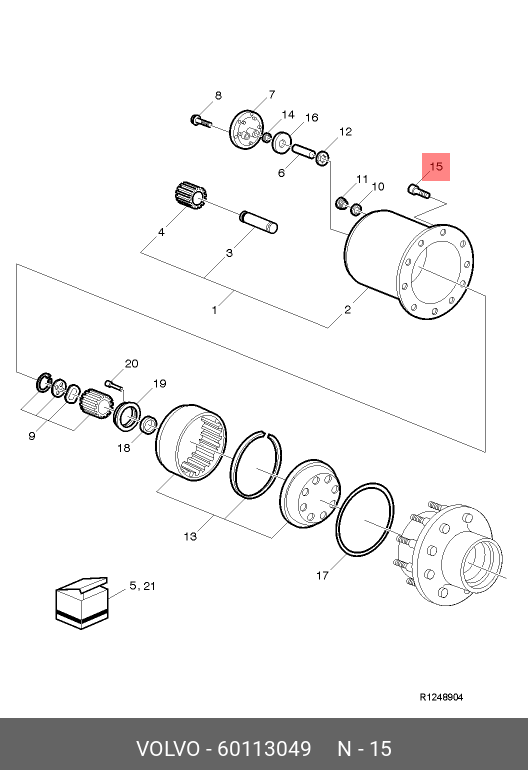 8
7
14
16
12
6
15
11
10
4
3
1
2
20
19
9
18
13
17
5, 21
R1248904
VOLVO - 60113049 N - 15