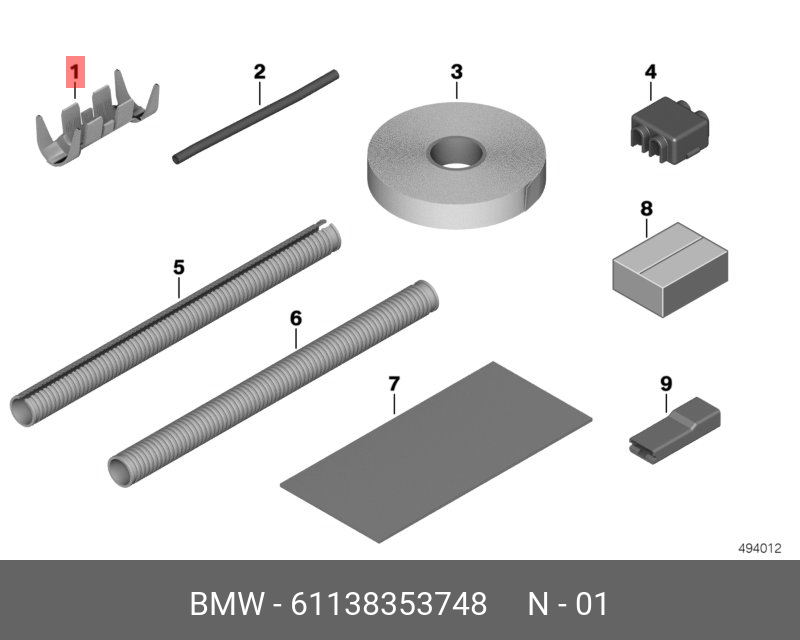 1
2
3
4
8
5
6
7
9
494012
BMW - 61138353748 N - 01