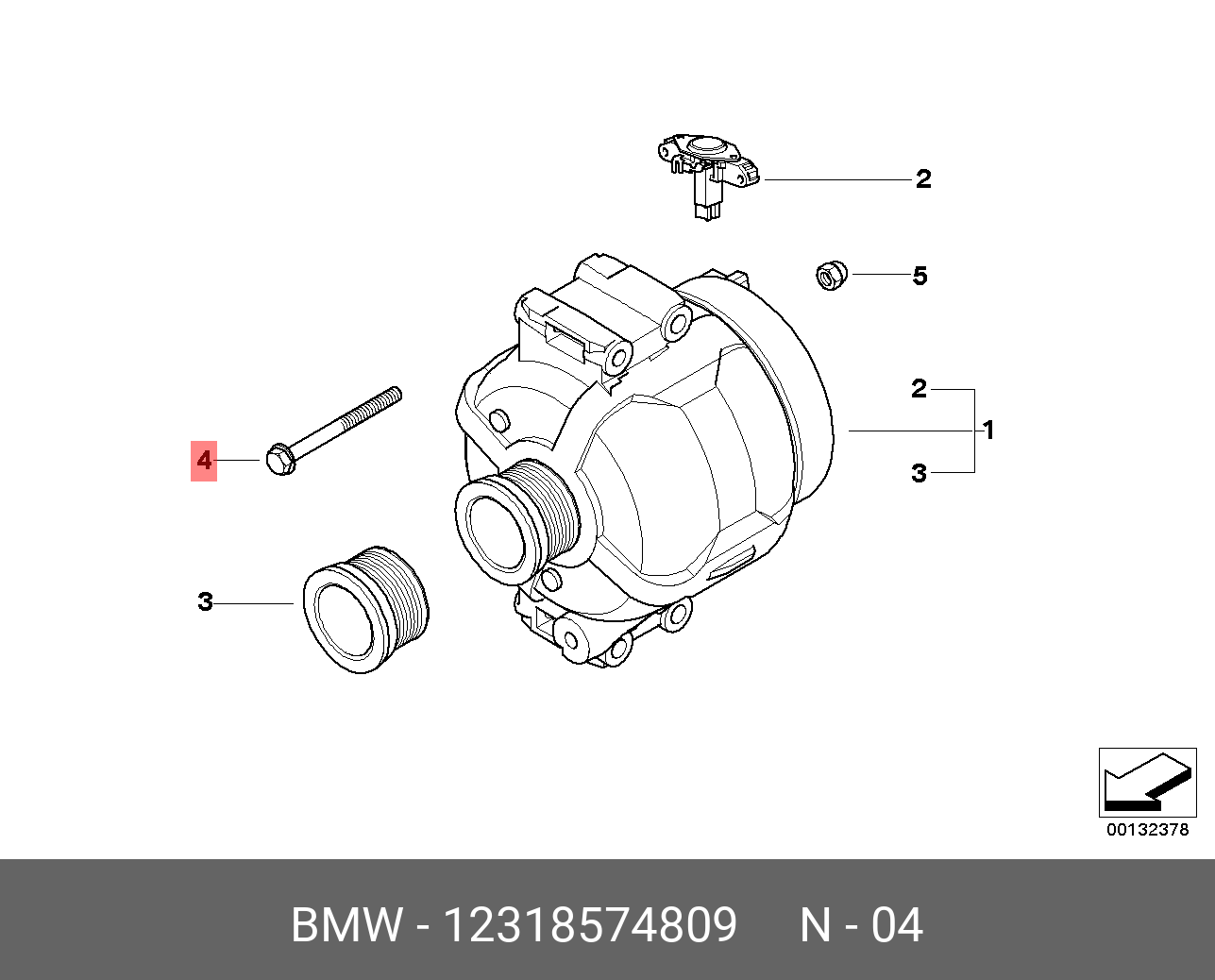 2

5

2

1

3

4

3

00132378

BMW - 12318574809 N - 04