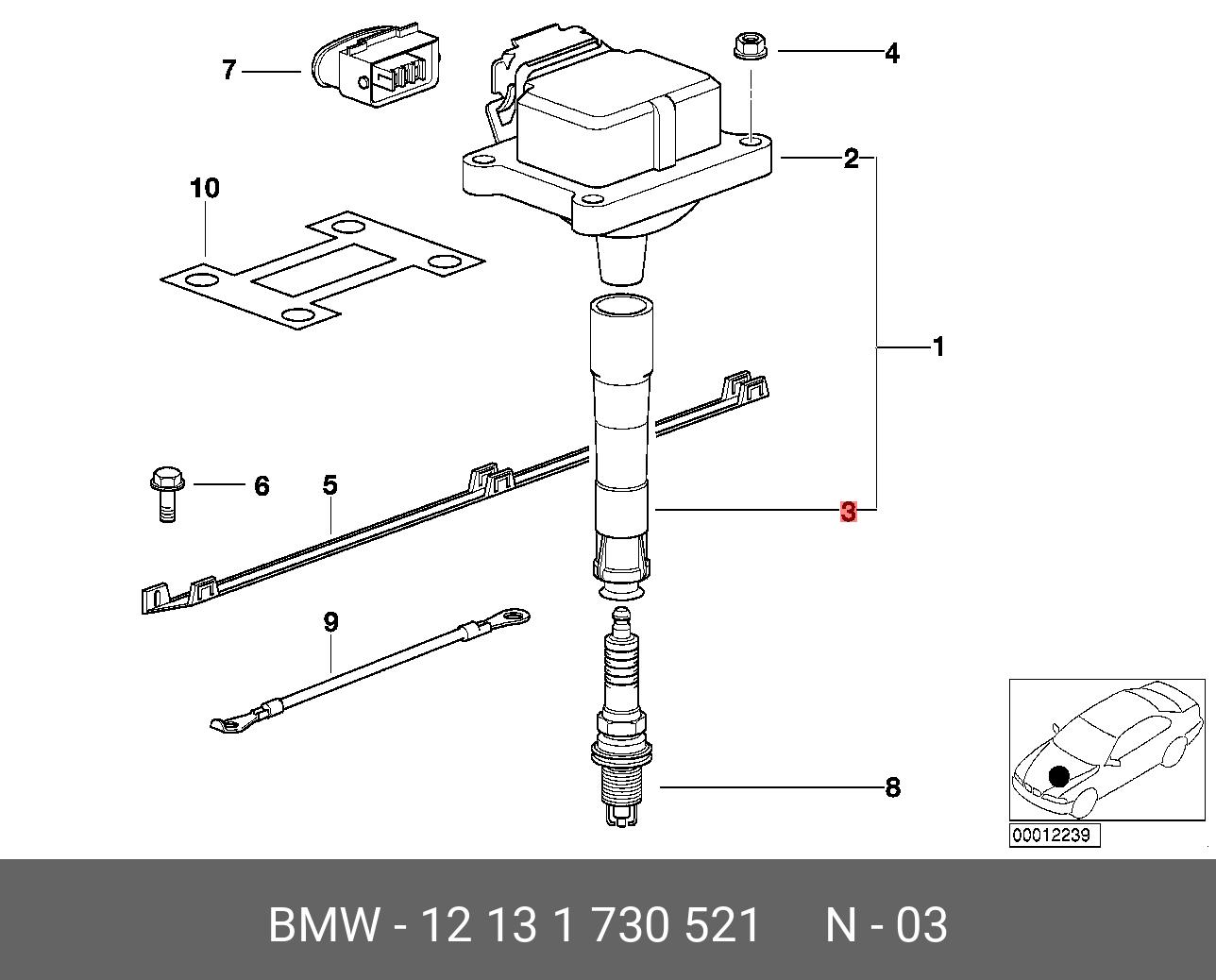 7
4
2
10
1
6
5
3
9
8
00012239
BMW - 12 13 1 730 521     N - 03