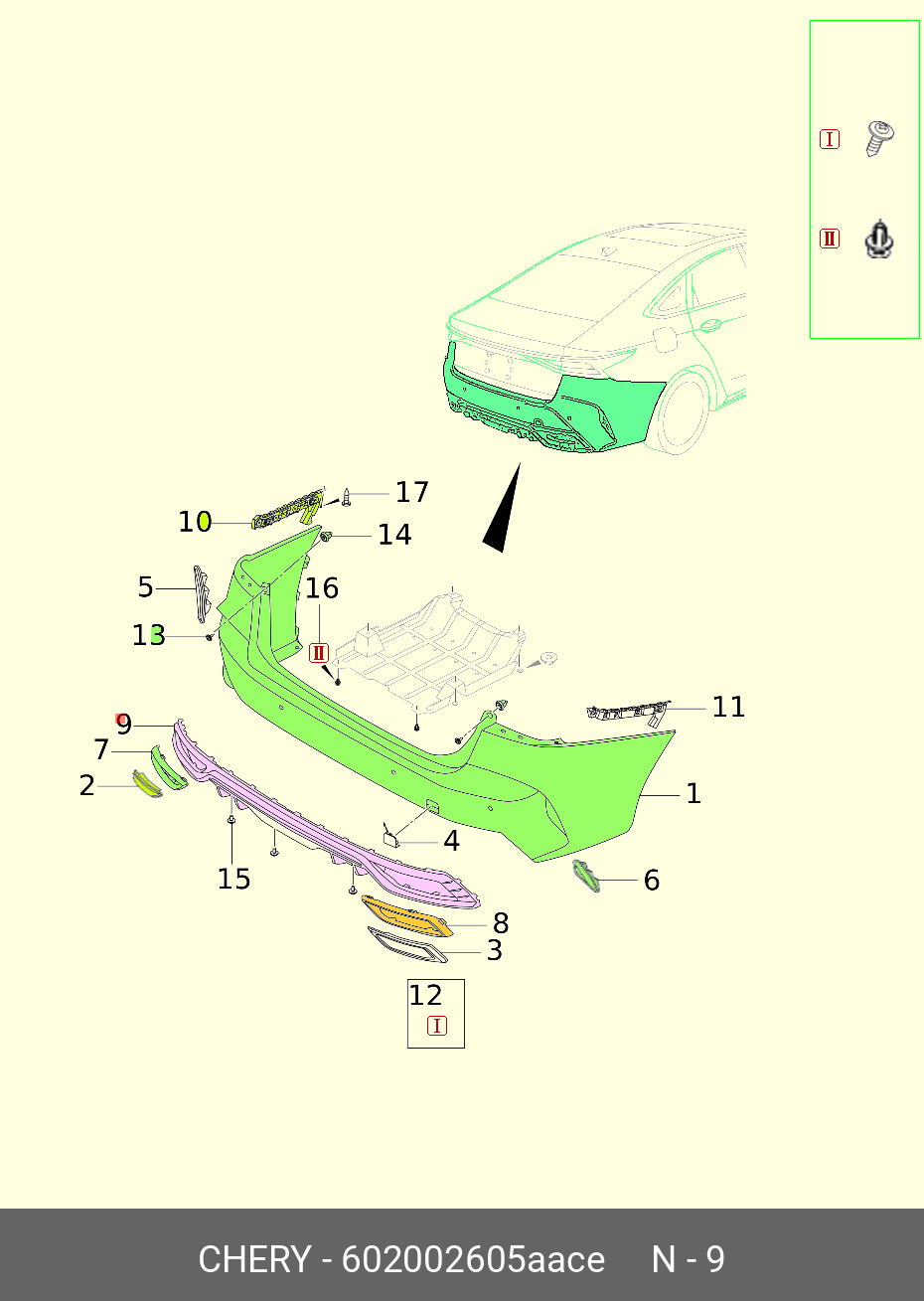 Ⅰ
Ⅱ
17
10
14
5
16
13
Ⅱ
11
9
7
2
1
4
15
6
8
3
12
Ⅰ

CHERY - 602002605aace N - 9