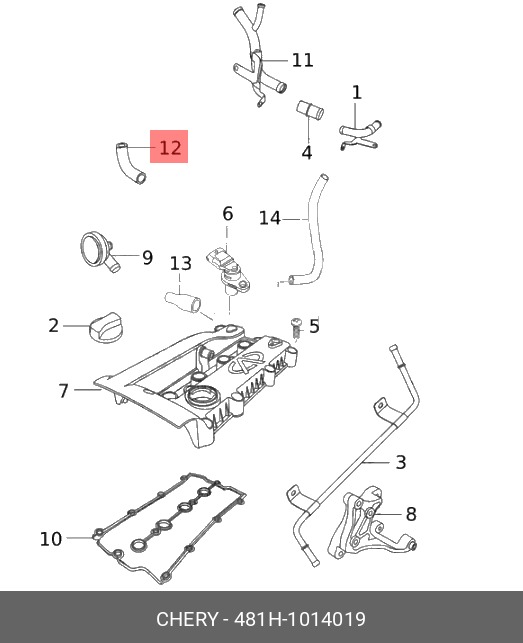 11
1
12
4
6
14
9
13
2
5
7
3
8
10
CHERY - 481H-1014019