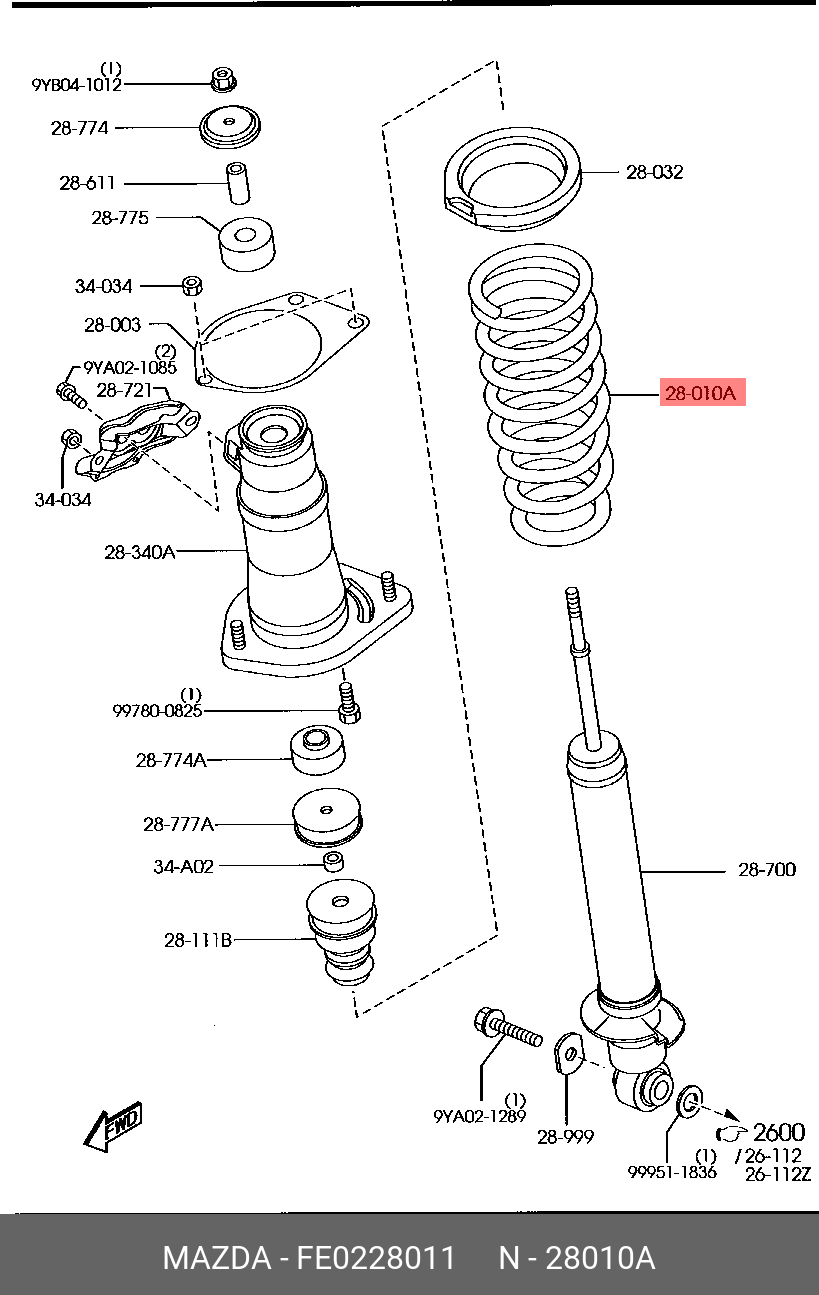 (1)
9YB04-1012

28-774

28-611

28-775

34-034

28-003

(2)
9YA02-1085

28-721

34-034

28-340A

(1)
99780-0825

28-774A

28-777A

34-A02

28-111B

28-032

28-010A

28-700

(1)
9YA02-1289

28-999

(1)
99951-1836

2600
/26-112
26-112Z

FWD

MAZDA - FE0228011 N - 28010A