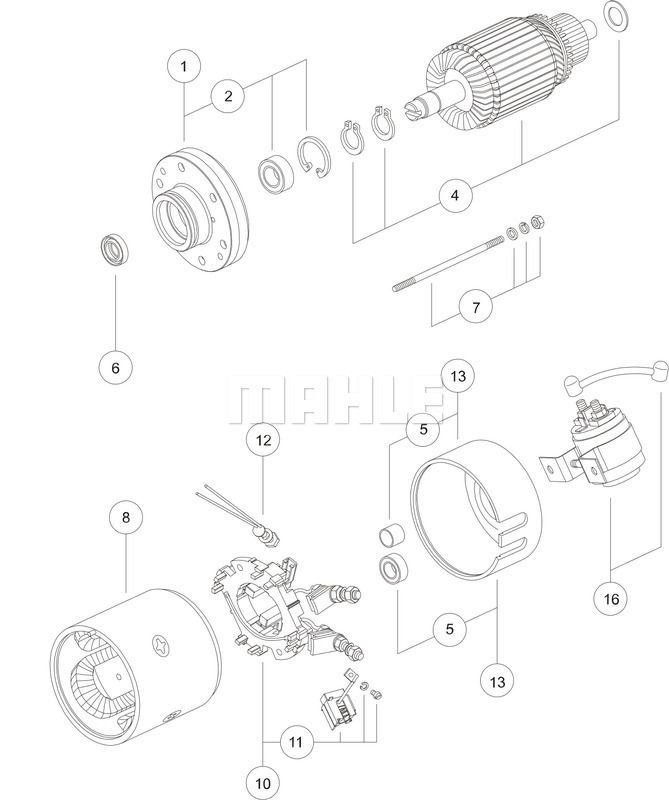 1
2
4
7
6
MAHLE
13
5
12
8
16
5
13
11
10