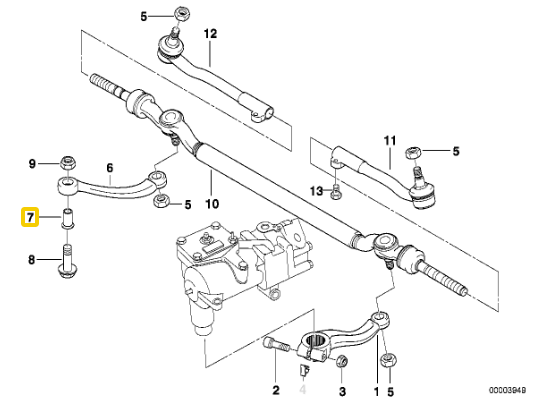 5
12
11
5
9
6
13
5
10
7
8
2
4
3
1
5
00003949