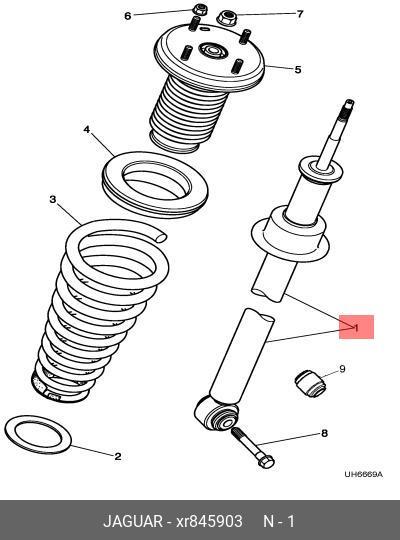 6
7
5
4
3
1
9
8
2
UH6669A

JAGUAR - xr845903 N - 1