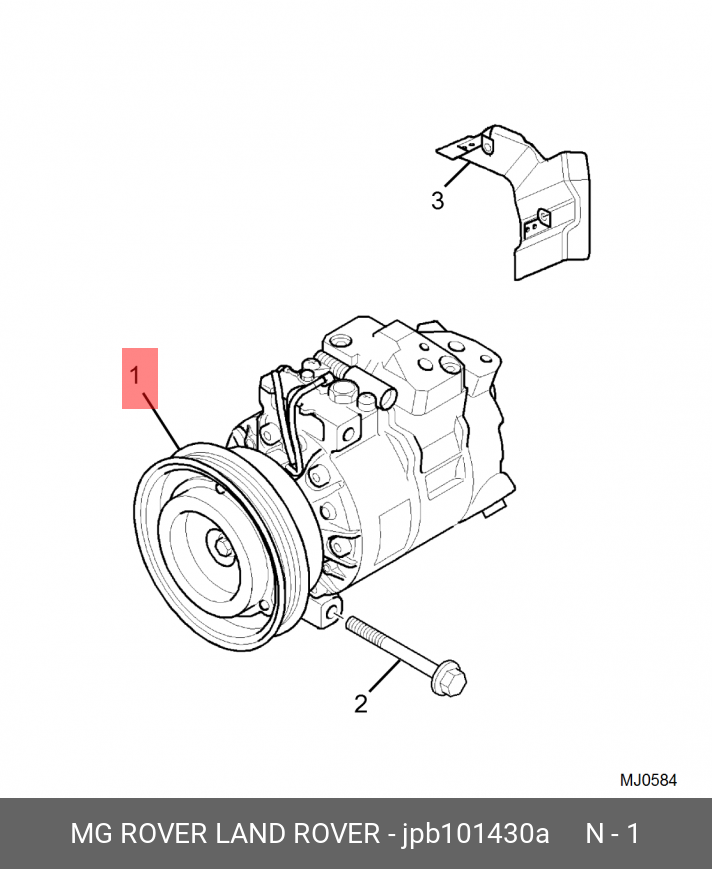 3

1

2

MJ0584

MG ROVER LAND ROVER - jpb101430a N - 1