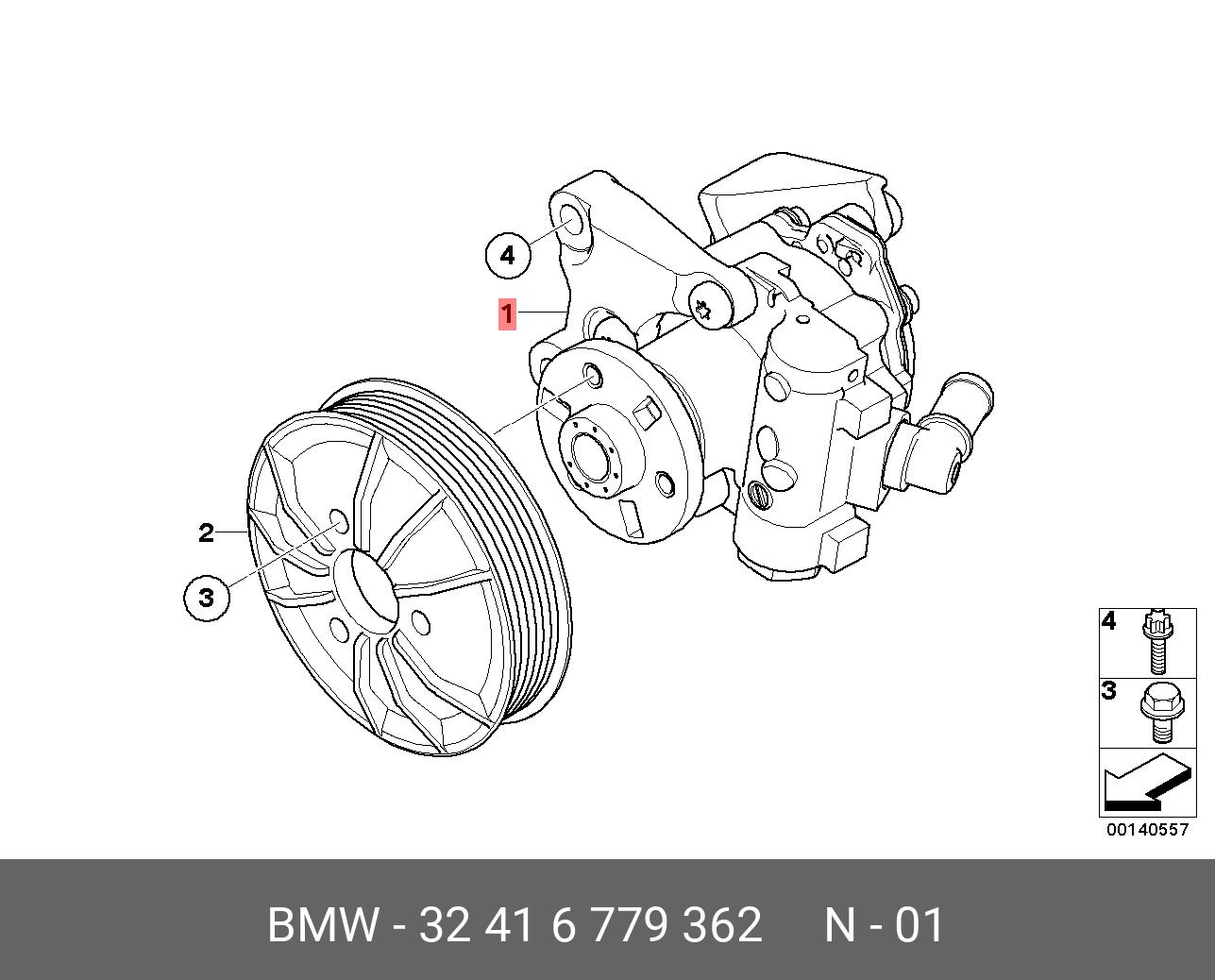 4

1

2

3

4

3

00140557

BMW - 32 41 6 779 362     N - 01