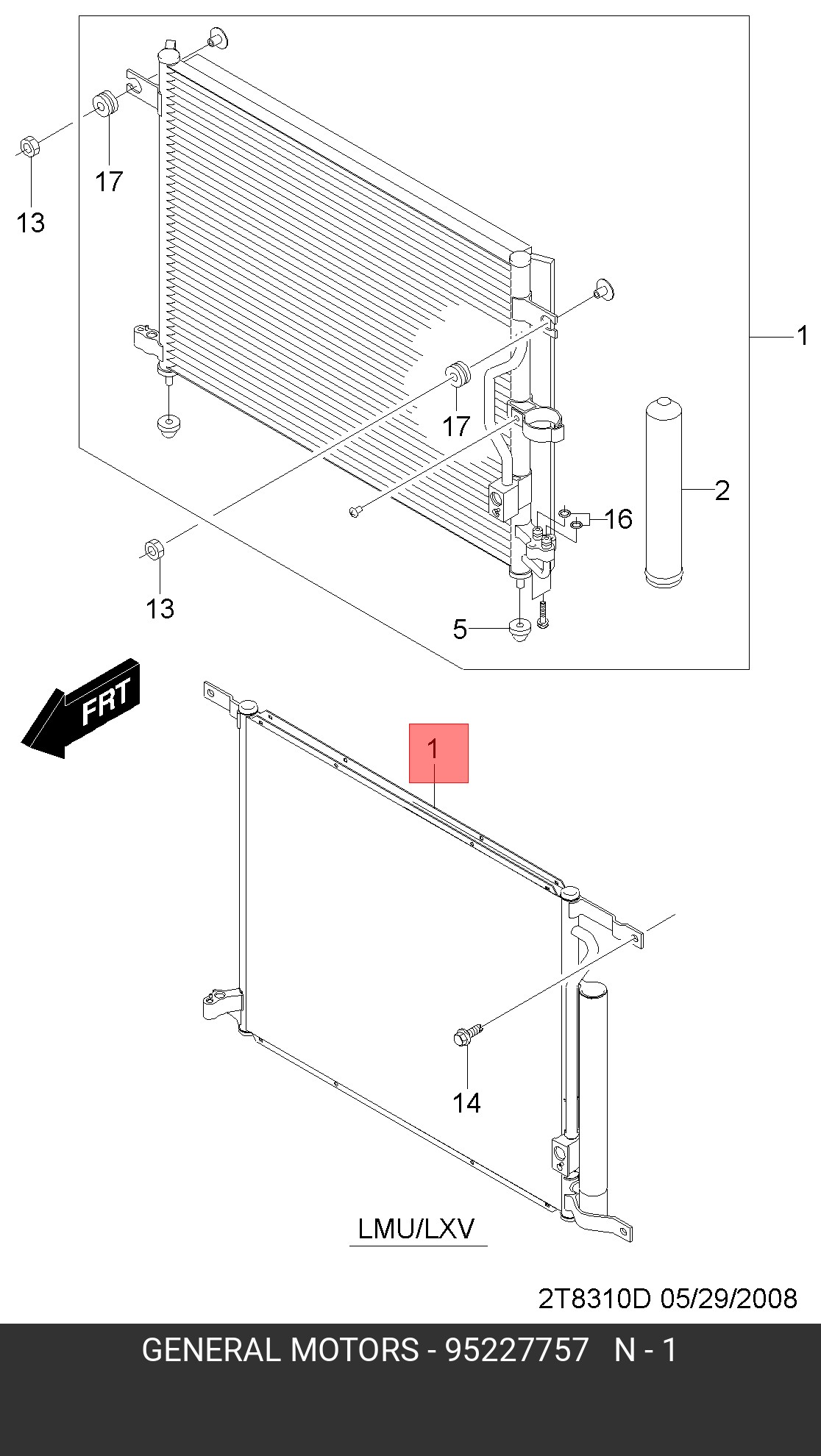 17

13

1

17

2

16

13

5

FRT

1

14

LMU/LXV

2T8310D 05/29/2008

GENERAL MOTORS - 95227757 N - 1