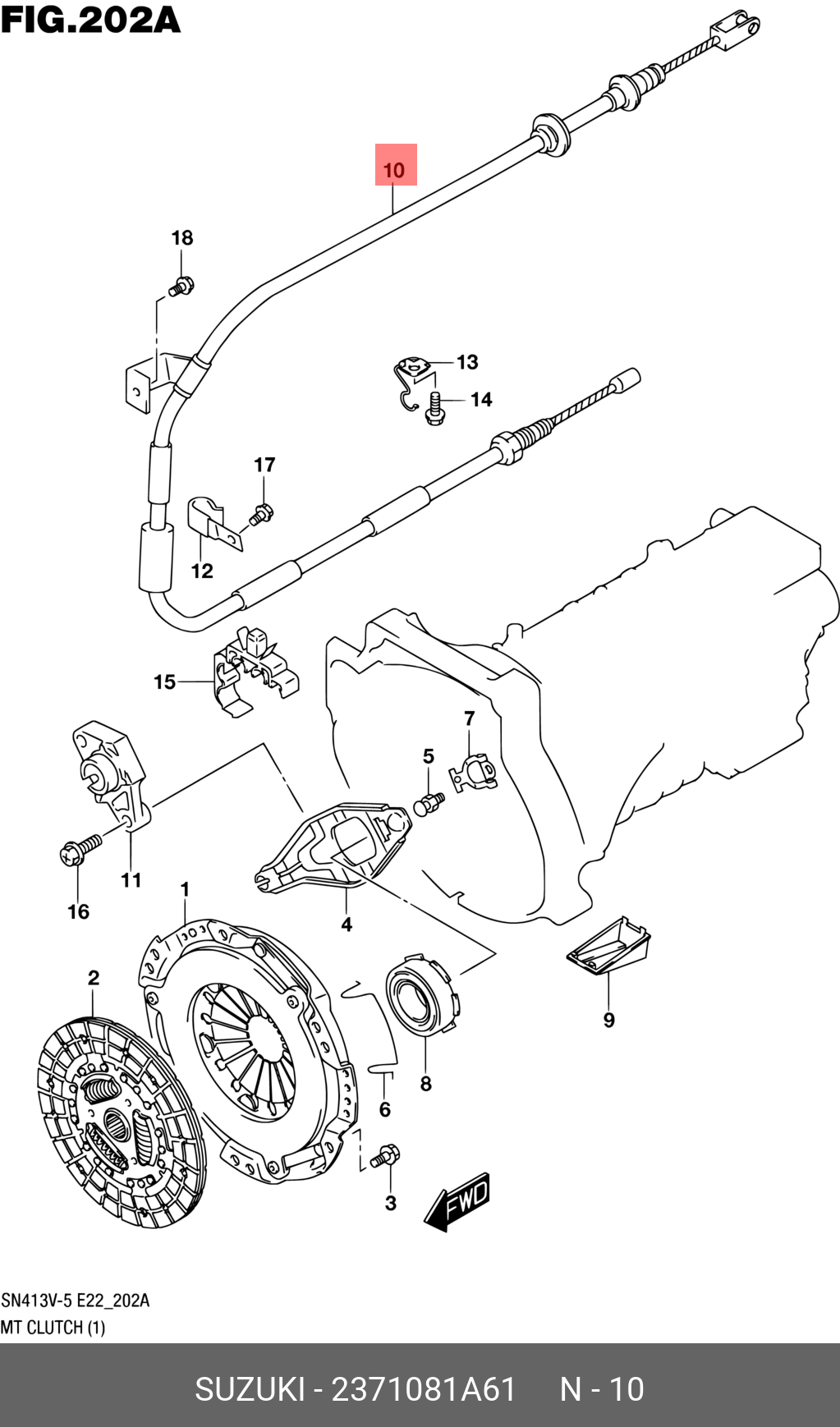 FIG.202A

10

18

13

14

17

12

15

7

5

11

16

1

4

2

9

8

6

3

FWD

SN413V-5 E22_202A
MT CLUTCH (1)

SUZUKI - 2371081A61 N - 10