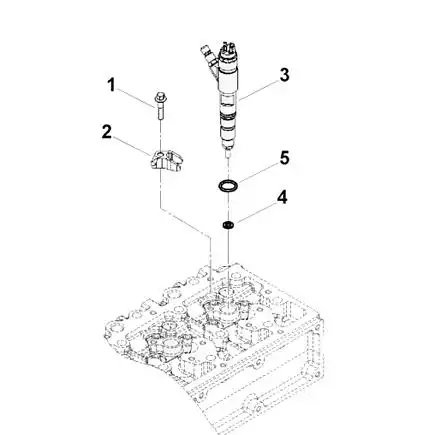 1
2
3
5
4