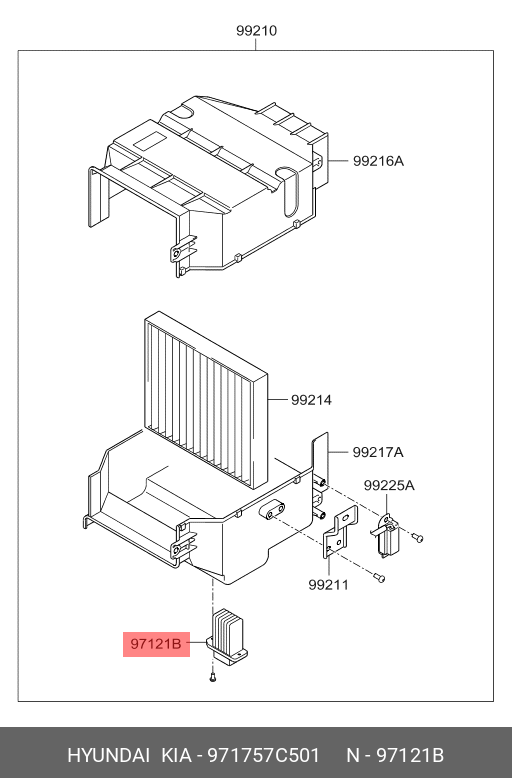 99210

99216A

99214

99217A

99225A

99211

97121B

HYUNDAI KIA - 971757C501 N - 97121B