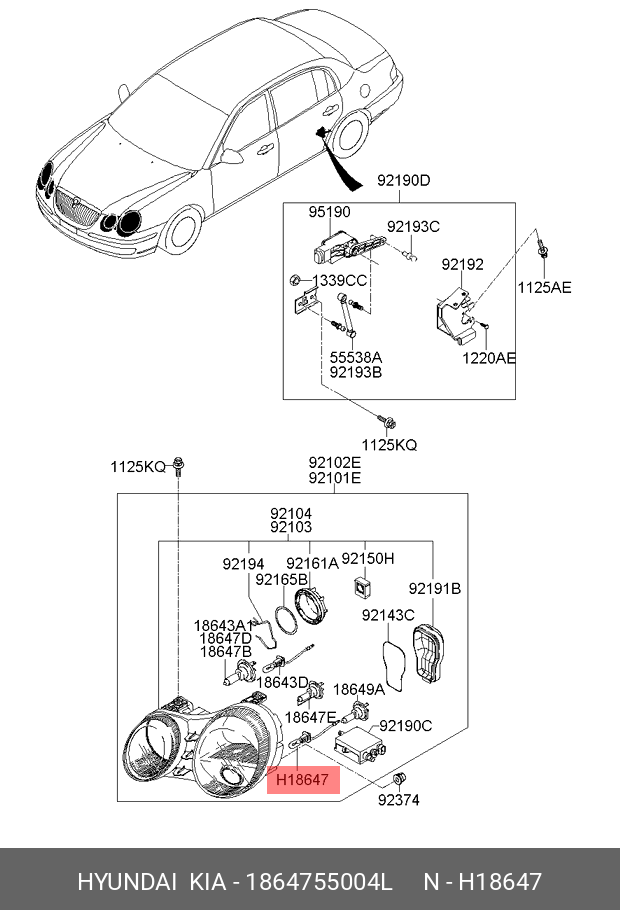 92190D
95190
92193C
92192
1125AE
1339CC
55538A
92193B
1220AE
1125KQ
1125KQ
92102E
92101E
92104
92103
92194
92161A
92150H
92165B
92191B
18643A
18647D
18647B
92143C
18643D
18649A
18647E
92190C
H18647
92374
HYUNDAI KIA - 1864755004L N - H18647