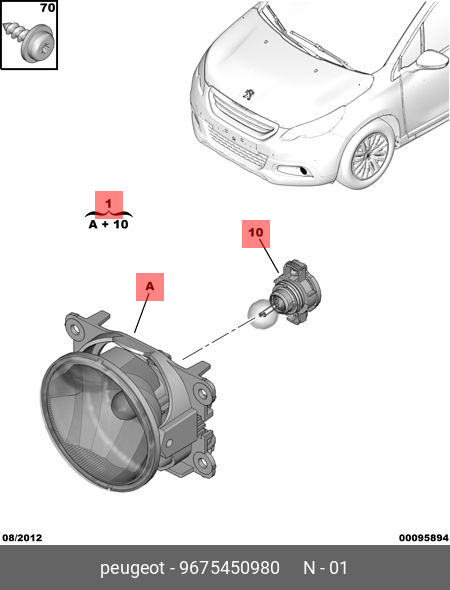 70

1
A + 10

10

A

08/2012

00095894

peugeot - 9675450980 N - 01