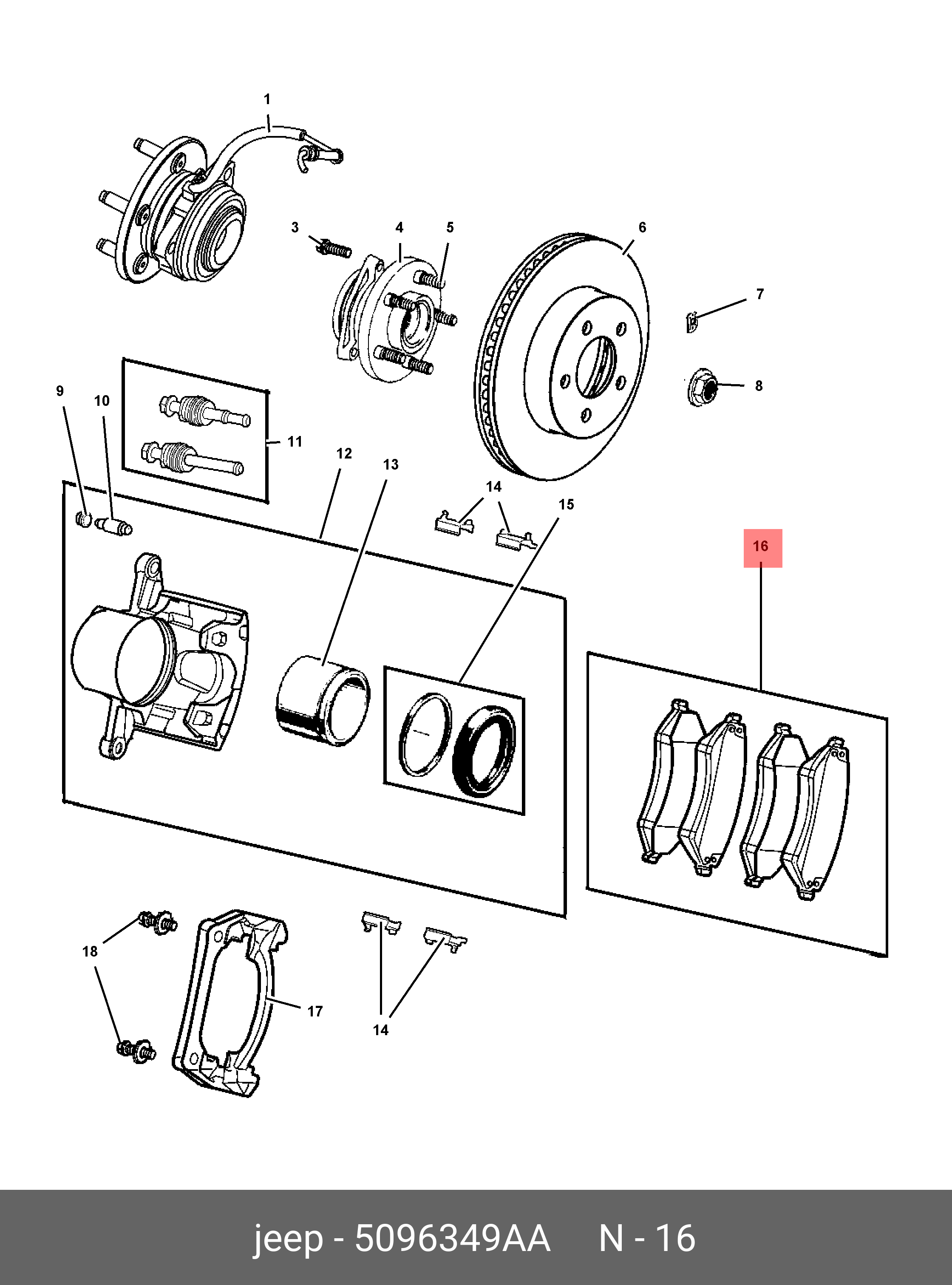 1

3 4 5 6

7

8

9 10

11

12 13

14

15

16

18

17

14

jeep - 5096349AA N - 16