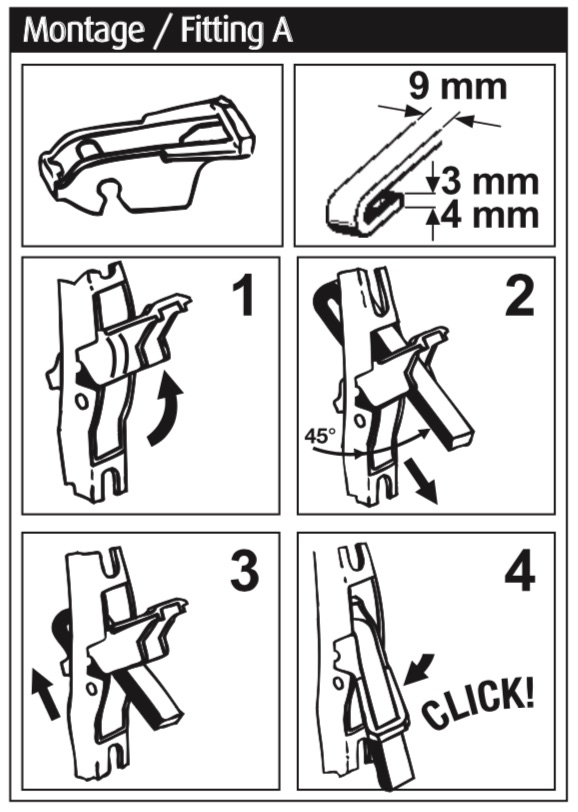 Montage / Fitting A

9 mm
3 mm
4 mm

1

2
45°

3

4
CLICK!