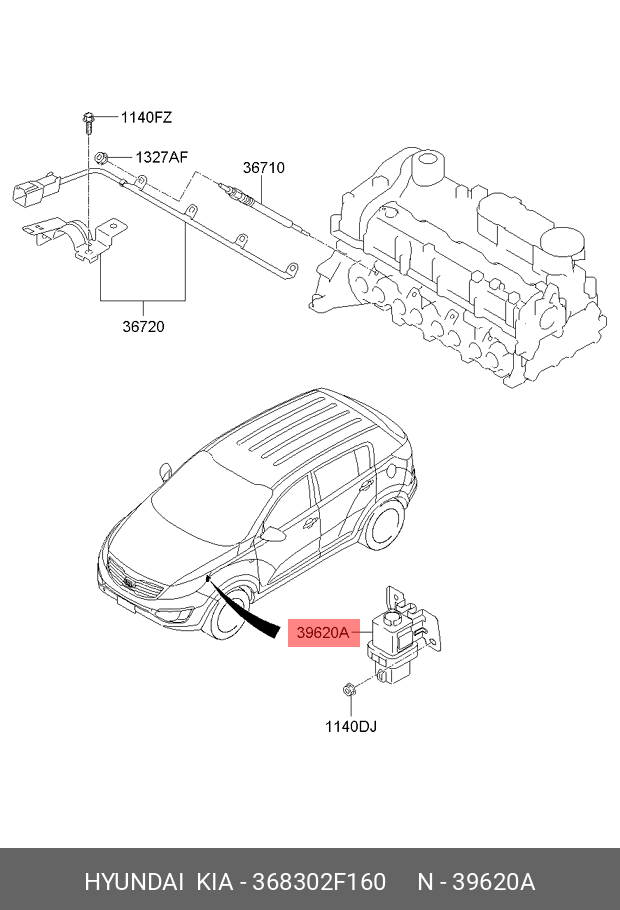 1140FZ
1327AF
36710
36720
39620A
1140DJ
HYUNDAI KIA - 368302F160 N - 39620A