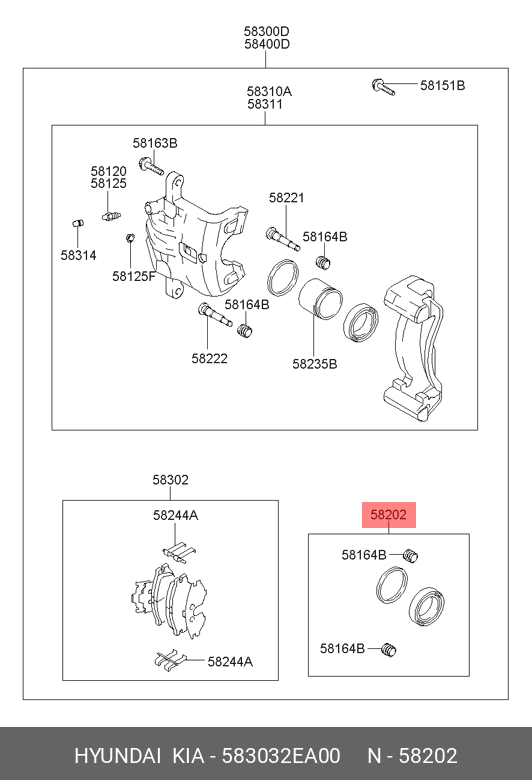 58300D
58400D

58310A
58311

58151B

58163B

58120
58125

58314

58125F

58221

58164B

58164B

58222

58235B

58302

58244A

58244A

58202

58164B

58164B

HYUNDAI KIA - 583032EA00 N - 58202