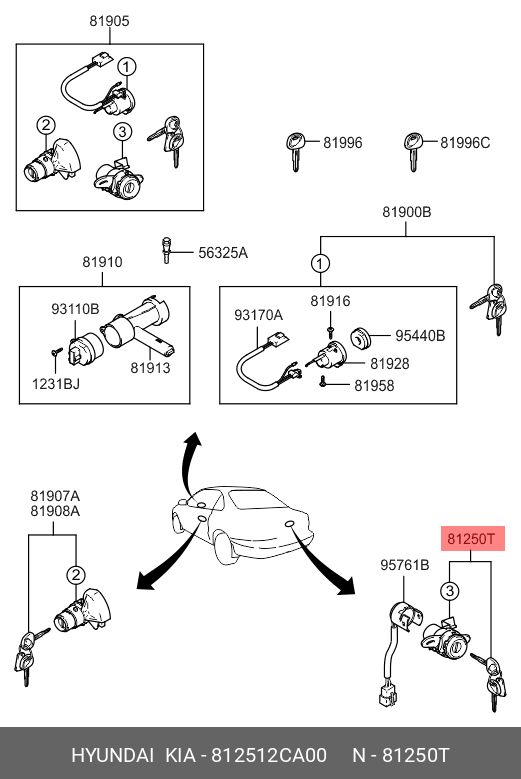 81905

1

2

3

81996

81996C

81900B

56325A

81910

1

93110B

1231BJ

81913

93170A

81916

95440B

81928

81958

81907A
81908A

2

81250T

95761B

3

HYUNDAI KIA - 812512CA00 N - 81250T