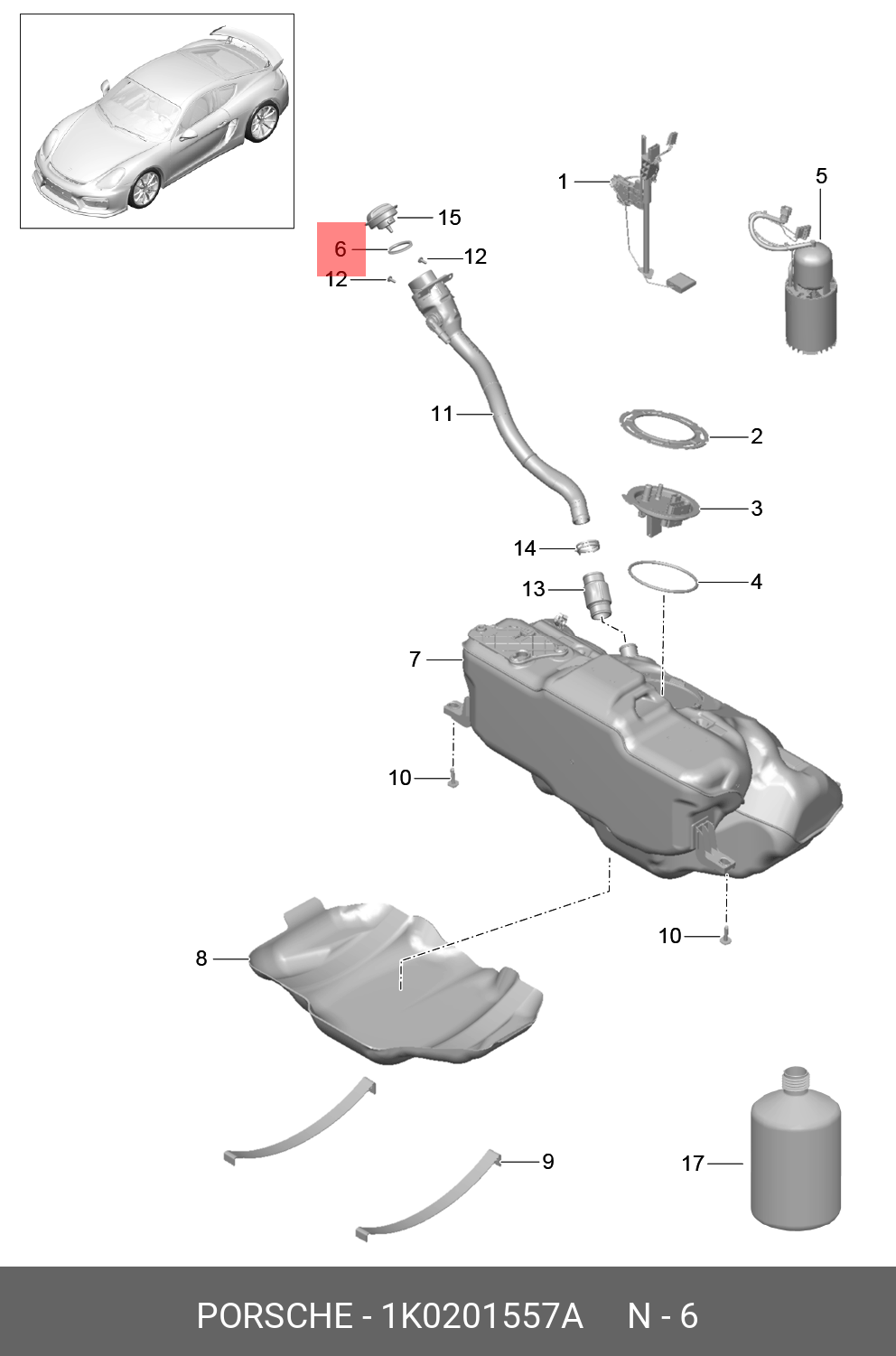 1
5
15
6
12
12
11
2
3
14
4
13
7
10
10
8
9
17

PORSCHE - 1K0201557A N - 6