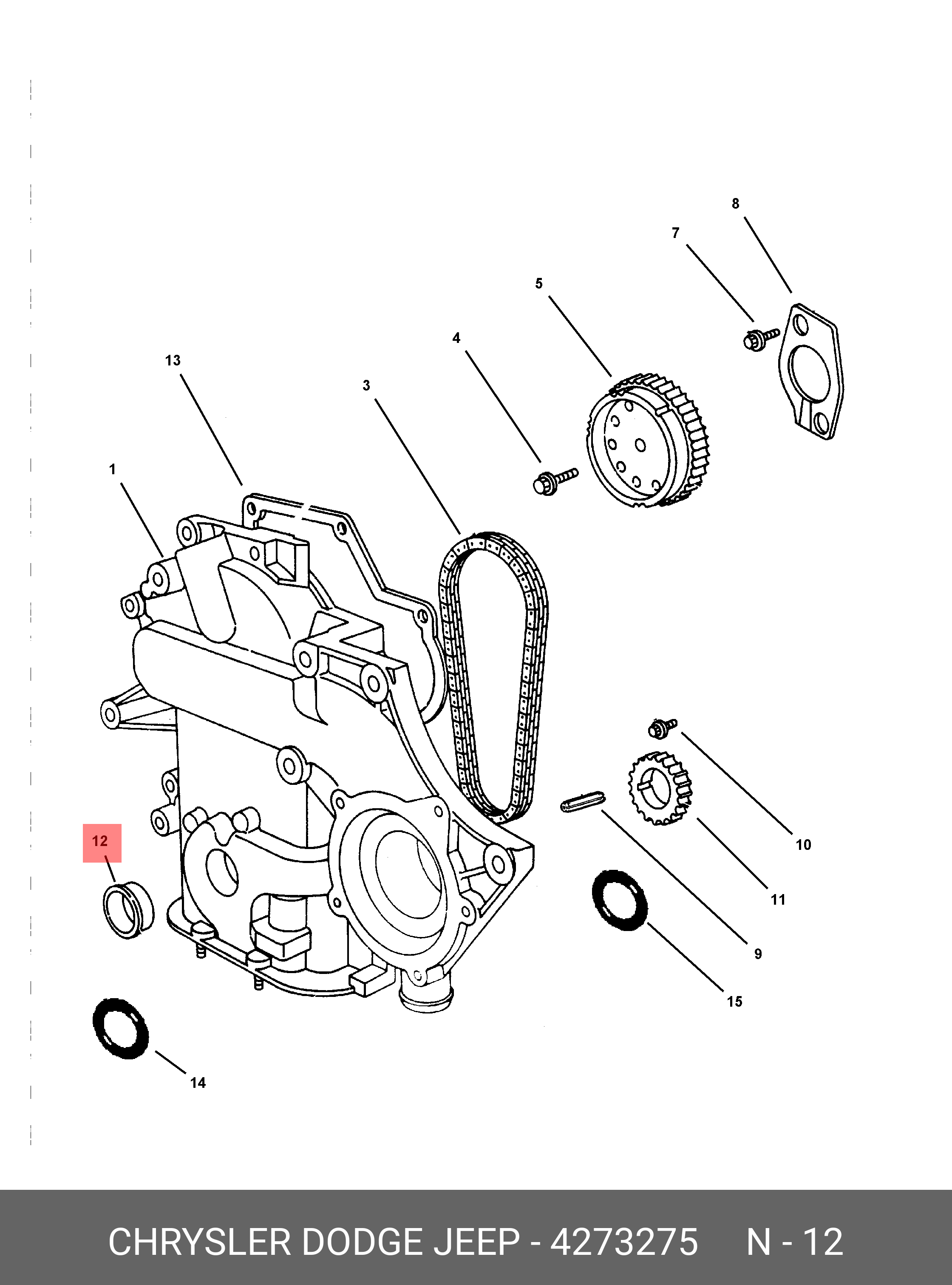 8
7
5
4
13
3
1
10
12
11
9
15
14

CHRYSLER DODGE JEEP - 4273275 N - 12