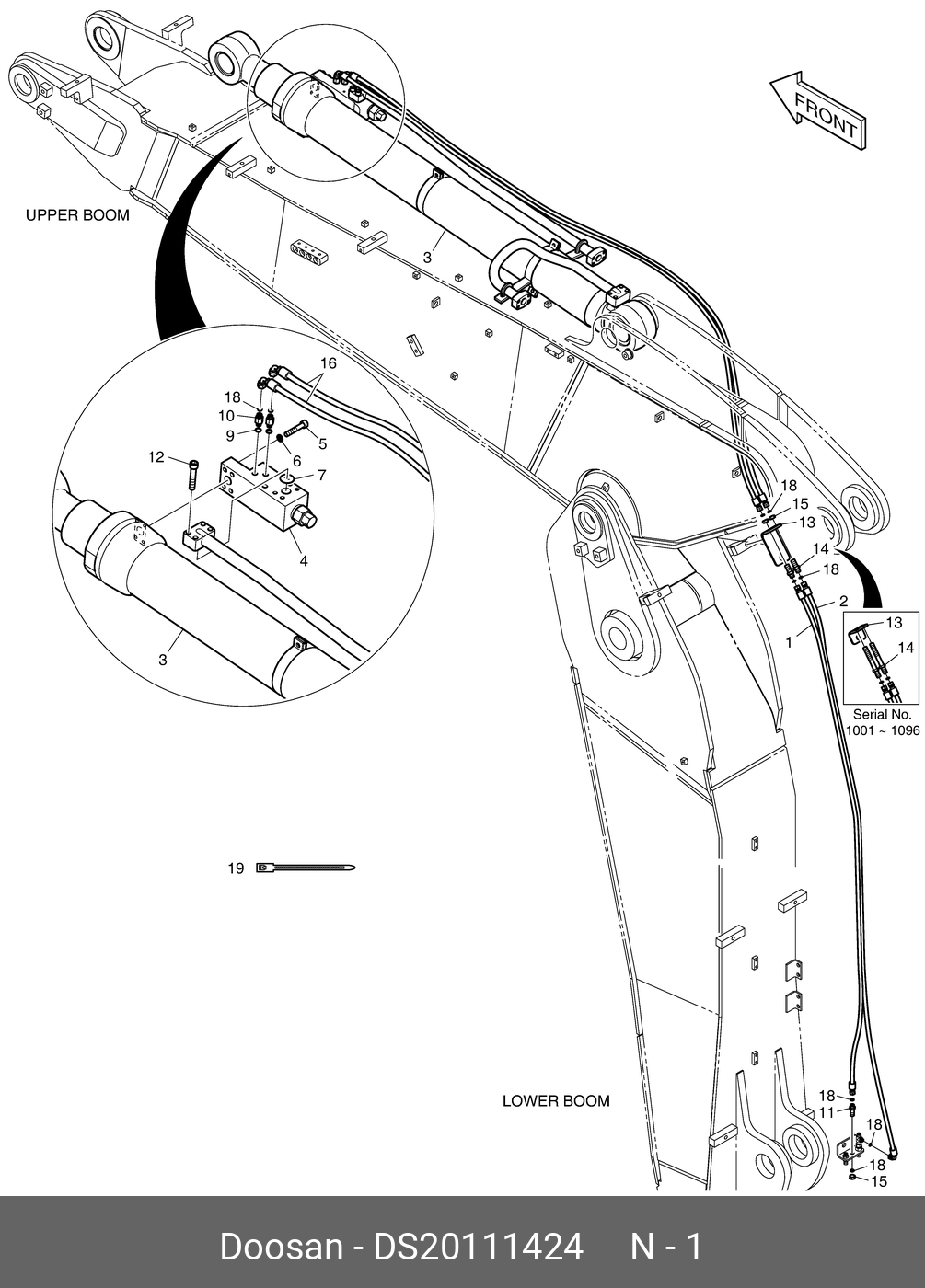 FRONT

UPPER BOOM

3

16

18

10

9

5

6

12

7

4

3

18

15

13

14

18

2

1

13

14

Serial No.
1001 ~ 1096

19

LOWER BOOM

18

11

18

18

15

Doosan - DS20111424 N - 1