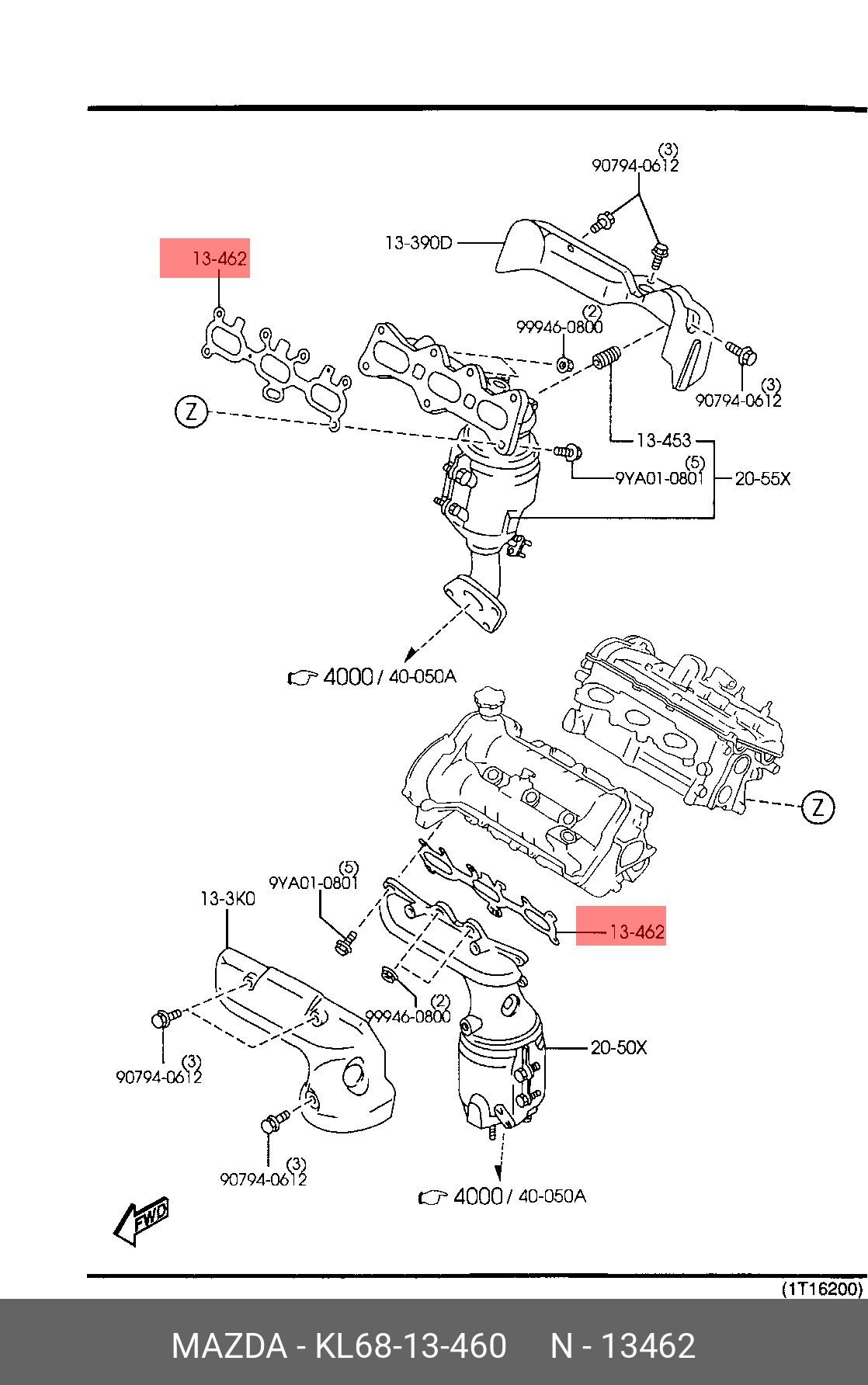 (3)
90794-0612

13-462

13-390D

(2)
99946-0800

(3)
90794-0612

Z

13-453

(5)
9YA01-0801

20-55X

4000 / 40-050A

Z

(5)
9YA01-0801

13-3K0

13-462

(2)
99946-0800

20-50X

(3)
90794-0612

(3)
90794-0612

4000 / 40-050A

FWD

(1T16200)

MAZDA - KL68-13-460 N - 13462