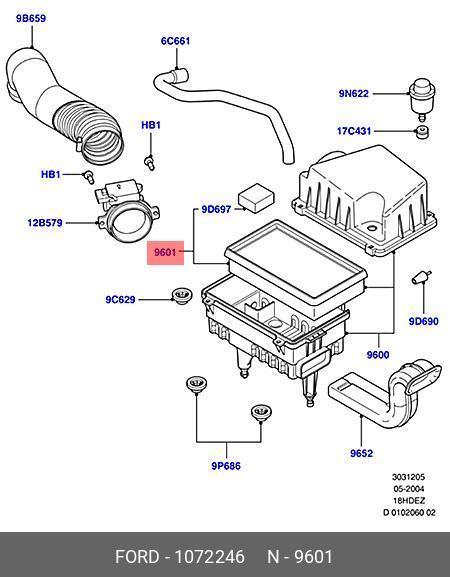 9B659

6C661

9N622

17C431

HB1

HB1

12B579

9D697

9601

9C629

9D690

9600

9652

9P686

3031205
05-2004
18HDEZ
D 0102060 02

FORD - 1072246 N - 9601