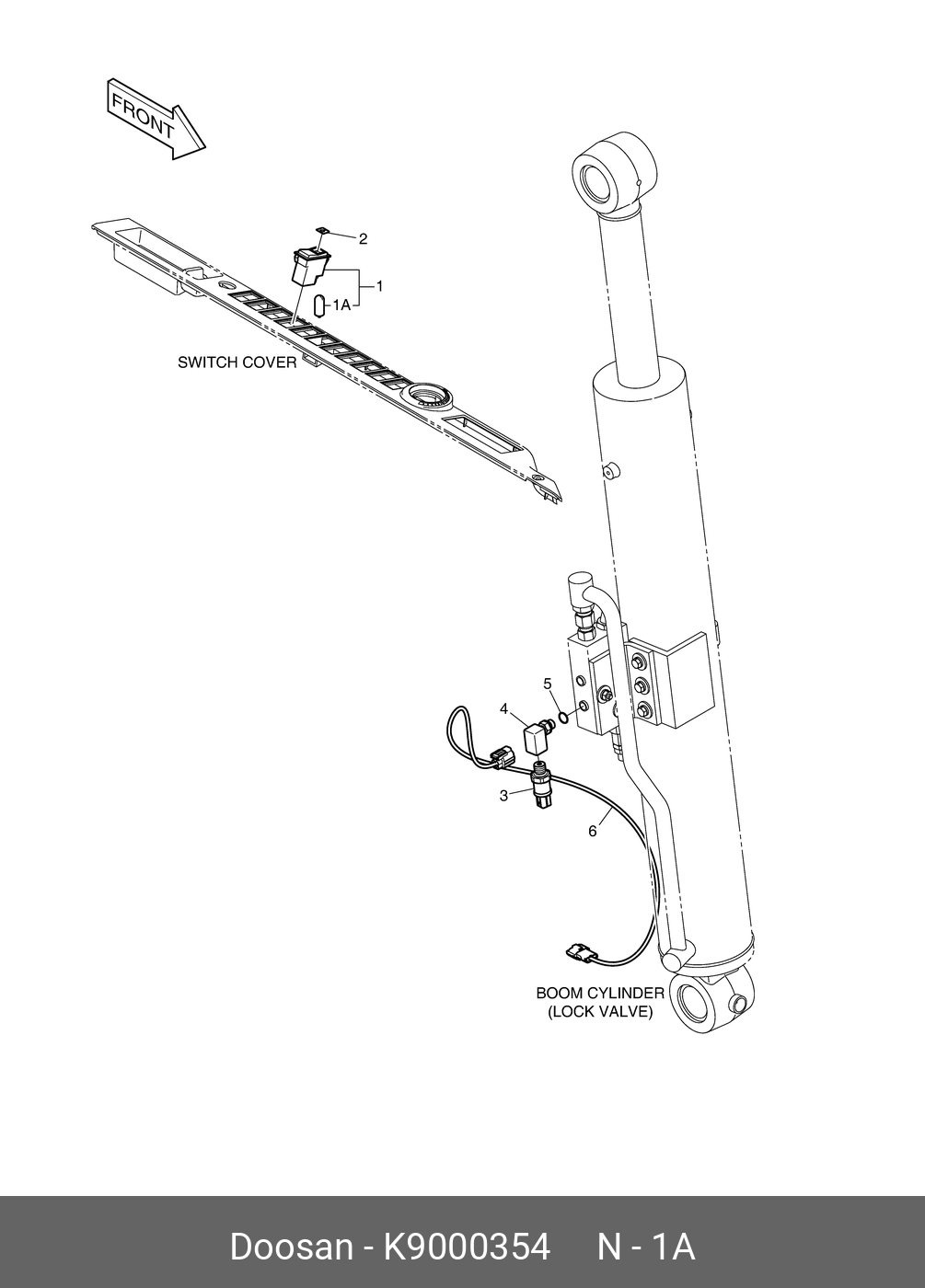 FRONT

2

1

1A

SWITCH COVER

5

4

3

6

BOOM CYLINDER
(LOCK VALVE)

Doosan - K9000354 N - 1A