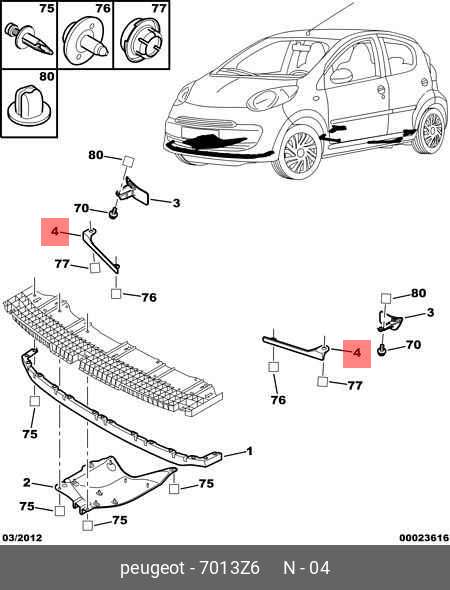 75
76
77
80
80
3
70
4
77
76
80
3
4
70
76
77
75
1
2
75
75
75
03/2012
00023616
peugeot - 7013Z6 N - 04