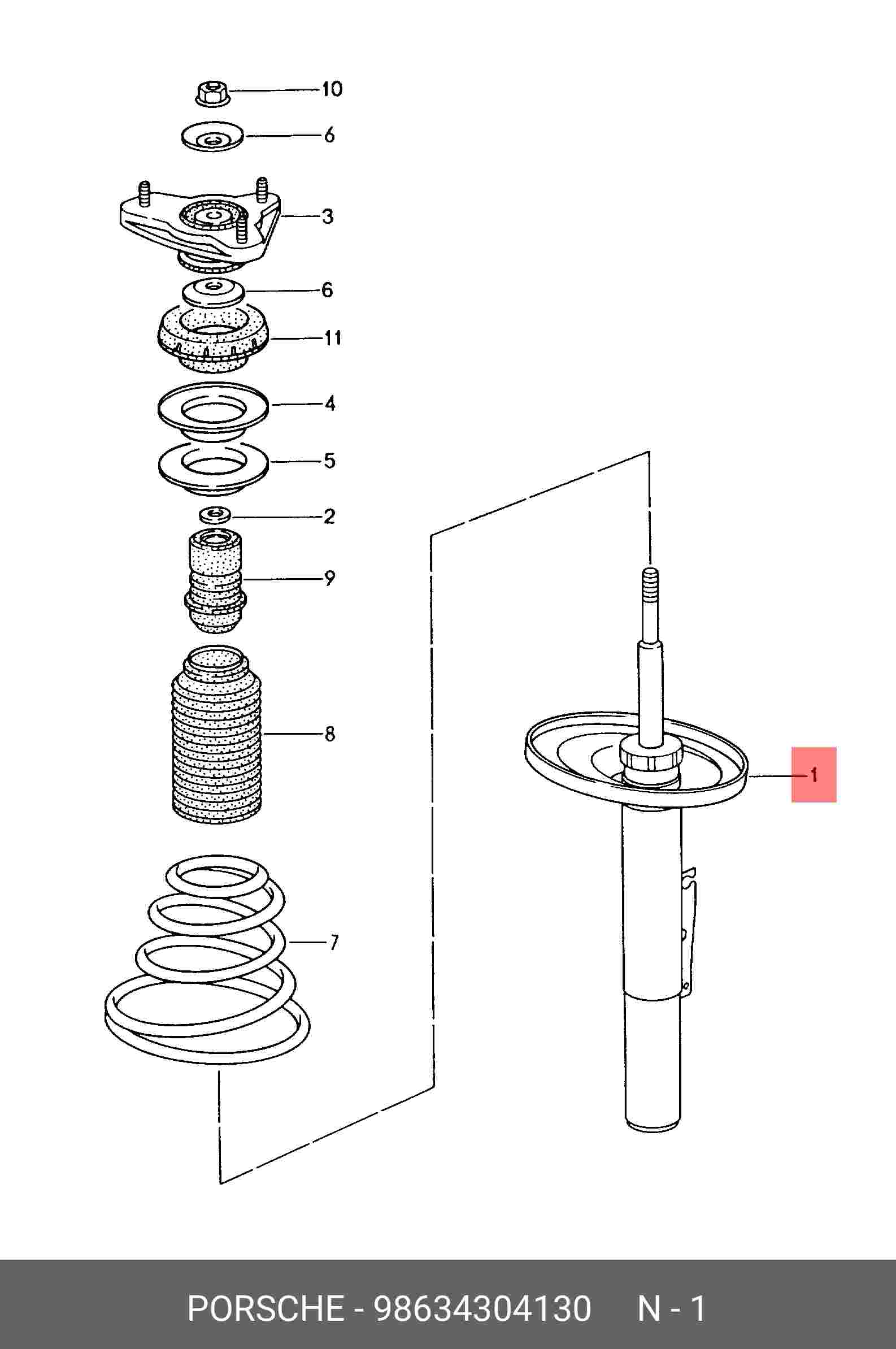 10
6
3
6
11
4
5
2
9
8
7
1

PORSCHE - 98634304130 N - 1