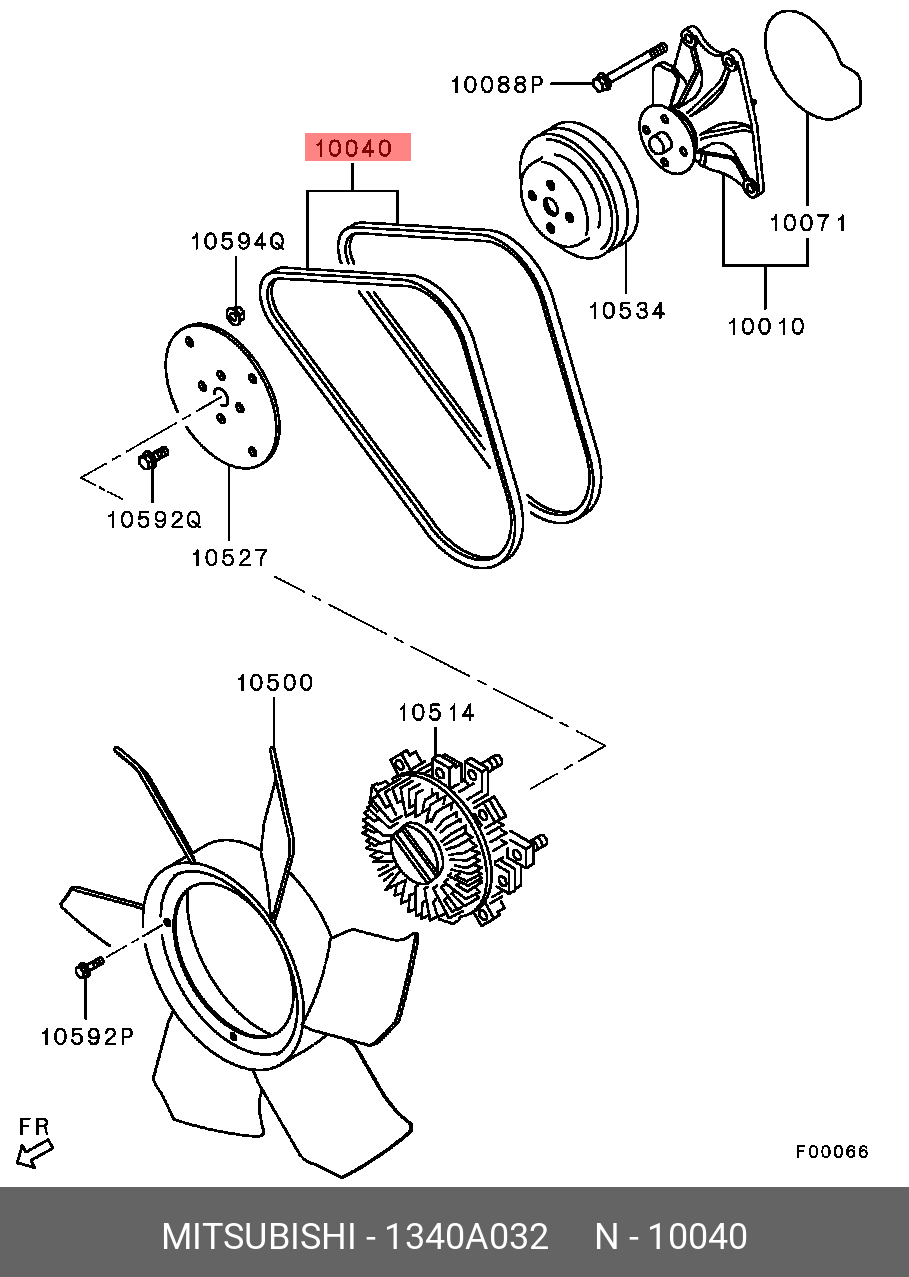 10088P
10040
10594Q
10071
10534
10010
10592Q
10527
10500
10514
10592P
FR
F00066
MITSUBISHI - 1340A032 N - 10040