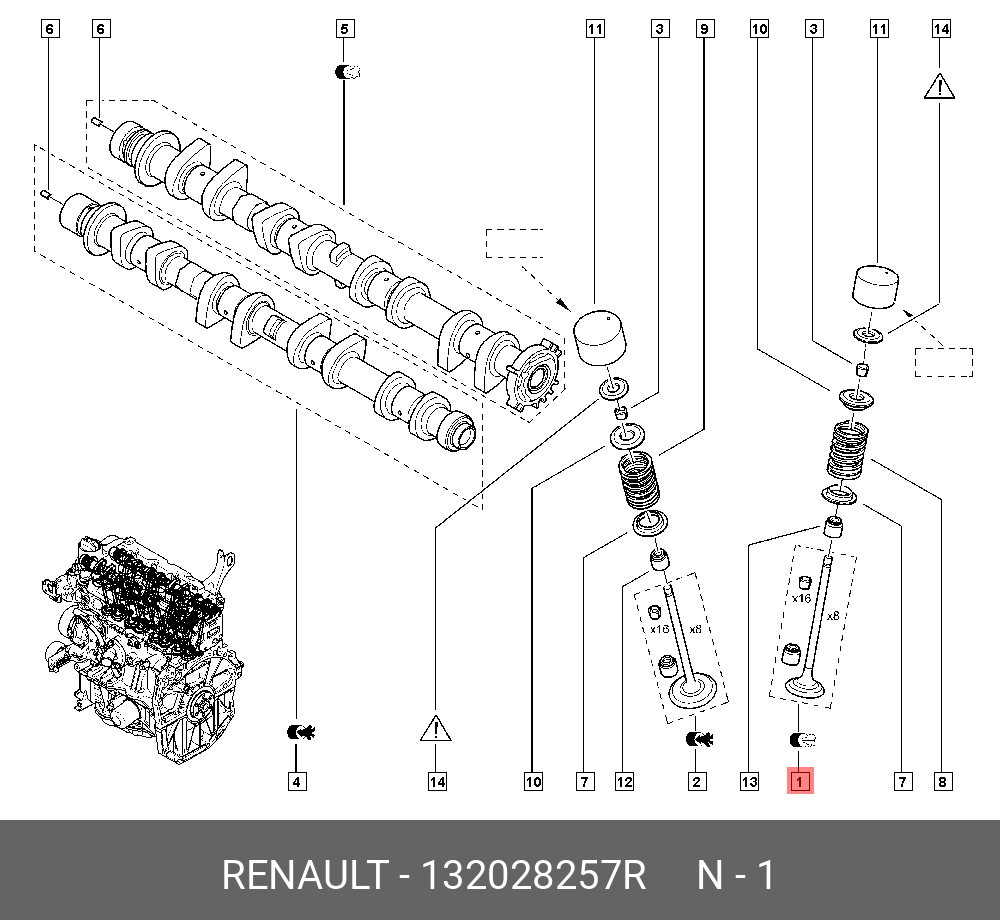 6
6
5
11
3
9
10
3
11
14
x16
x8
x16
x8
4
14
10
7
12
2
13
1
7
8

RENAULT - 132028257R N - 1