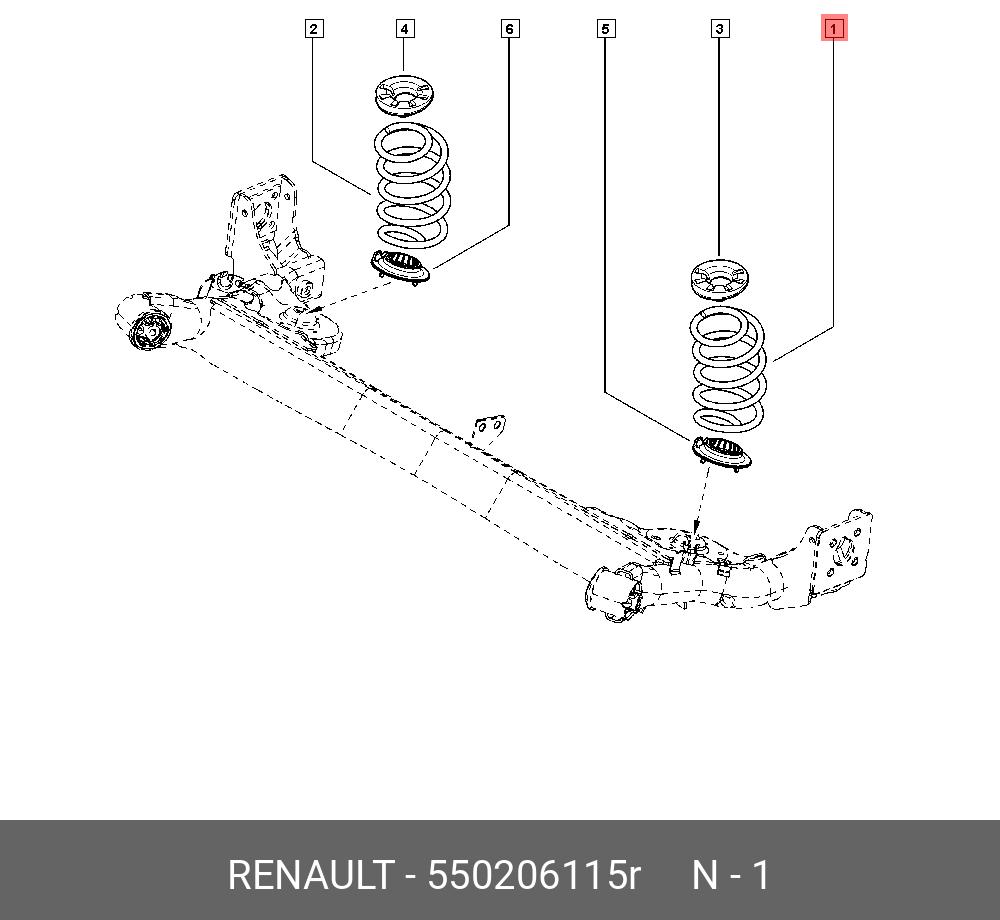 2
4
6
5
3
1

RENAULT - 550206115r N - 1