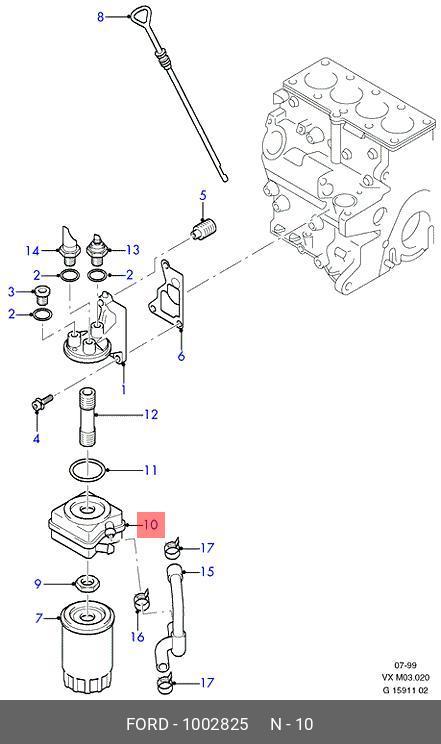 8
5
14
13
2
2
3
2
6
1
4
12
11
10
17
15
9
7
16
17
07-99
VX M03.020
G 15911 02
FORD - 1002825 N - 10