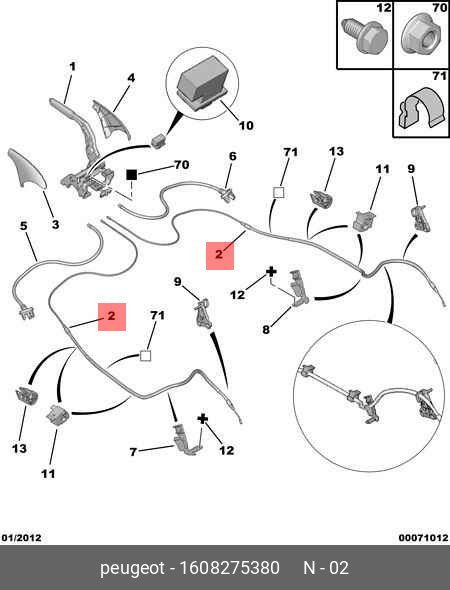 12
70
71
1
4
10
70
6
71
13
11
9
3
5
2
9
12
8
2
71
13
11
7
12
01/2012
00071012
peugeot - 1608275380 N - 02