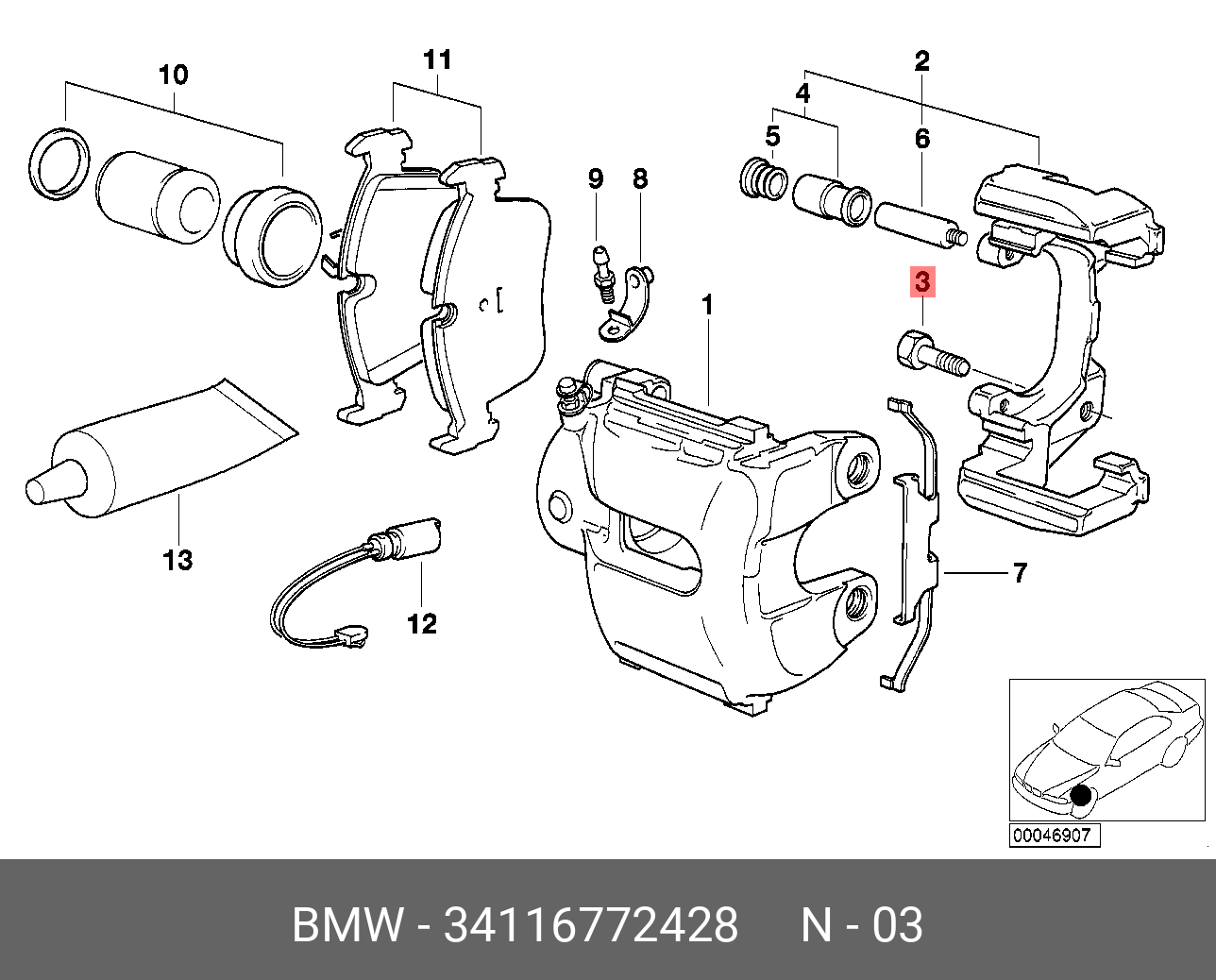 10
11
2
4
5
6
9
8
3
1
13
12
7
00046907
BMW - 34116772428 N - 03