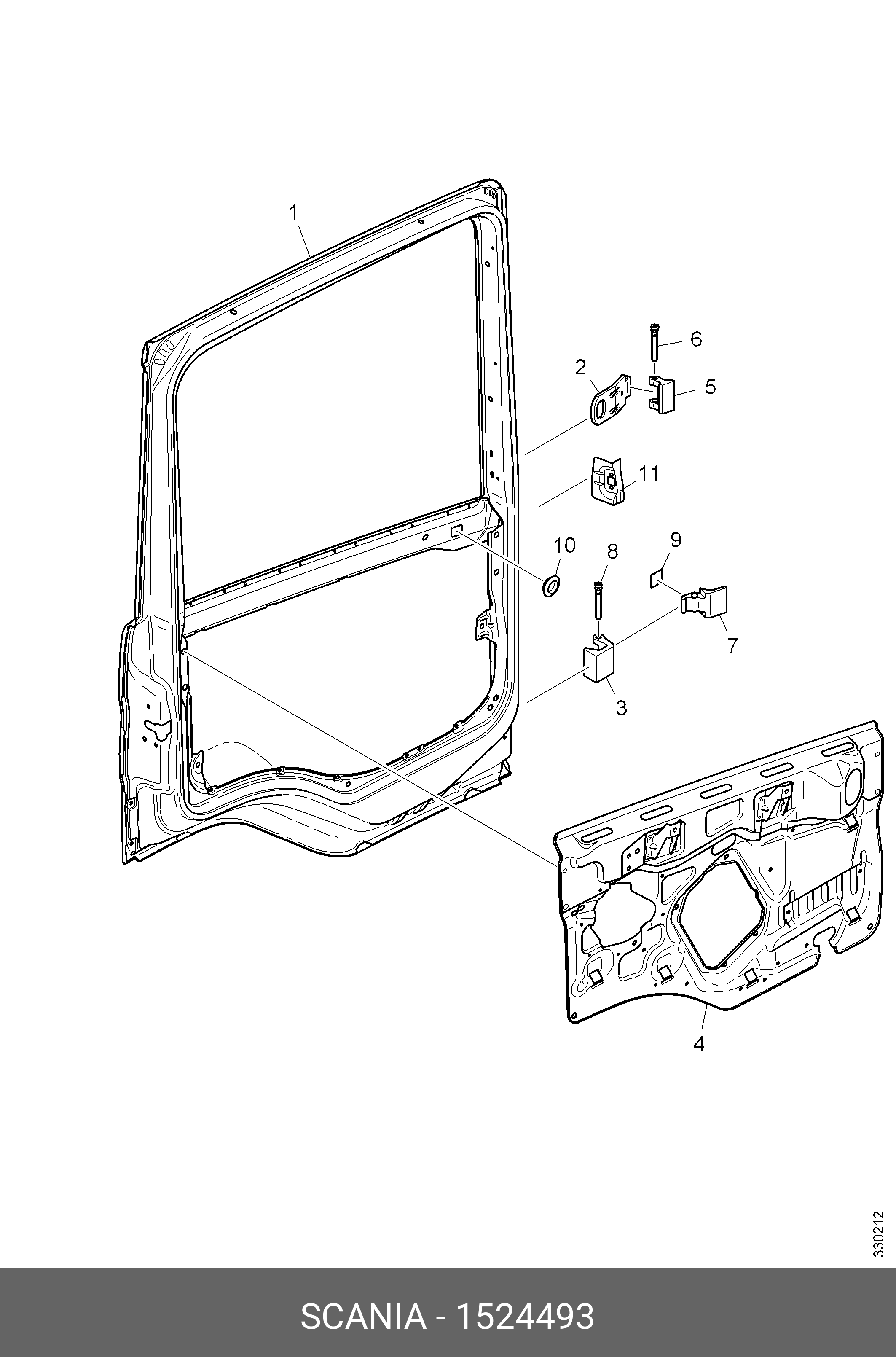 1

6

2

5

11

10

8

9

7

3

4

330212

SCANIA - 1524493