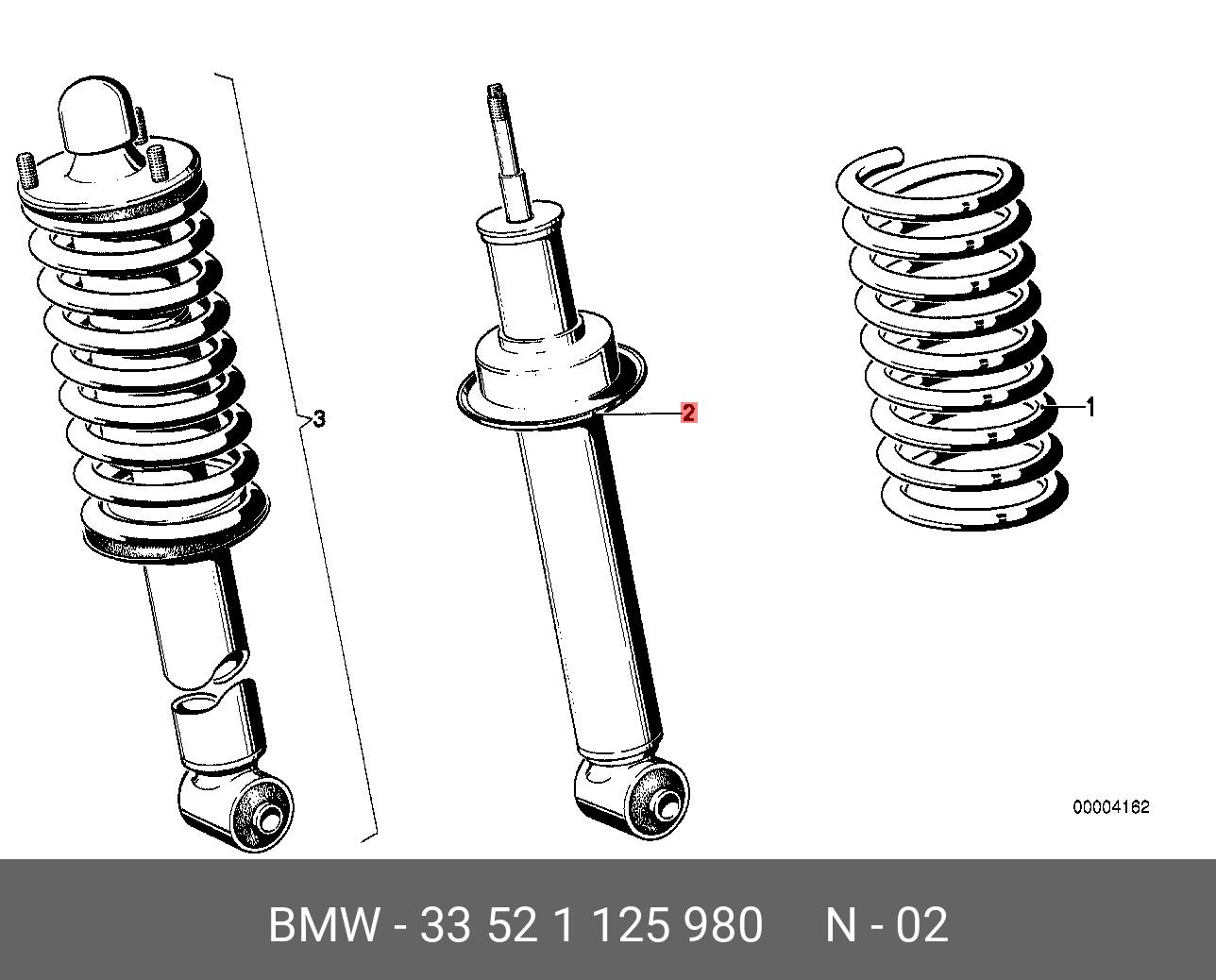 3

2

1

00004162

BMW - 33 52 1 125 980 N - 02