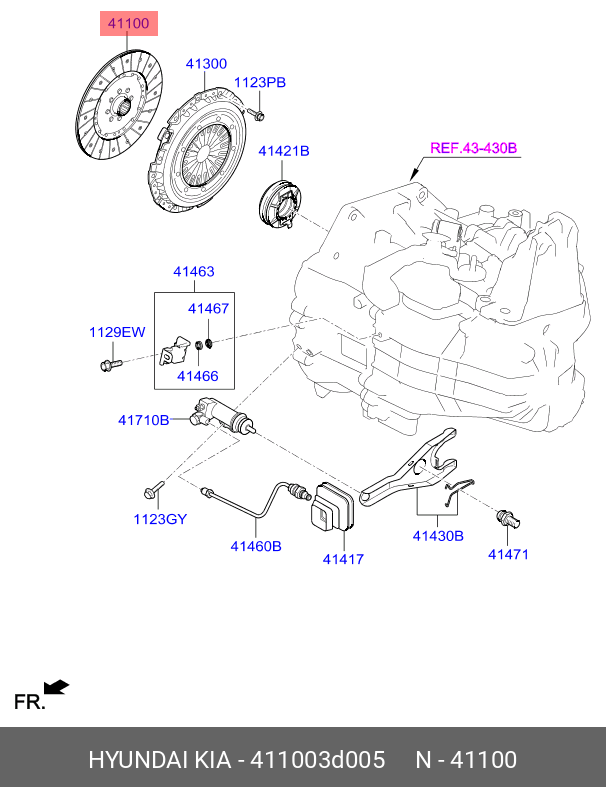 41100

41300

1123PB

41421B

REF.43-430B

41463

41467

1129EW

41466

41710B

1123GY

41460B

41417

41430B

41471

FR.

HYUNDAI KIA - 411003d005 N - 41100