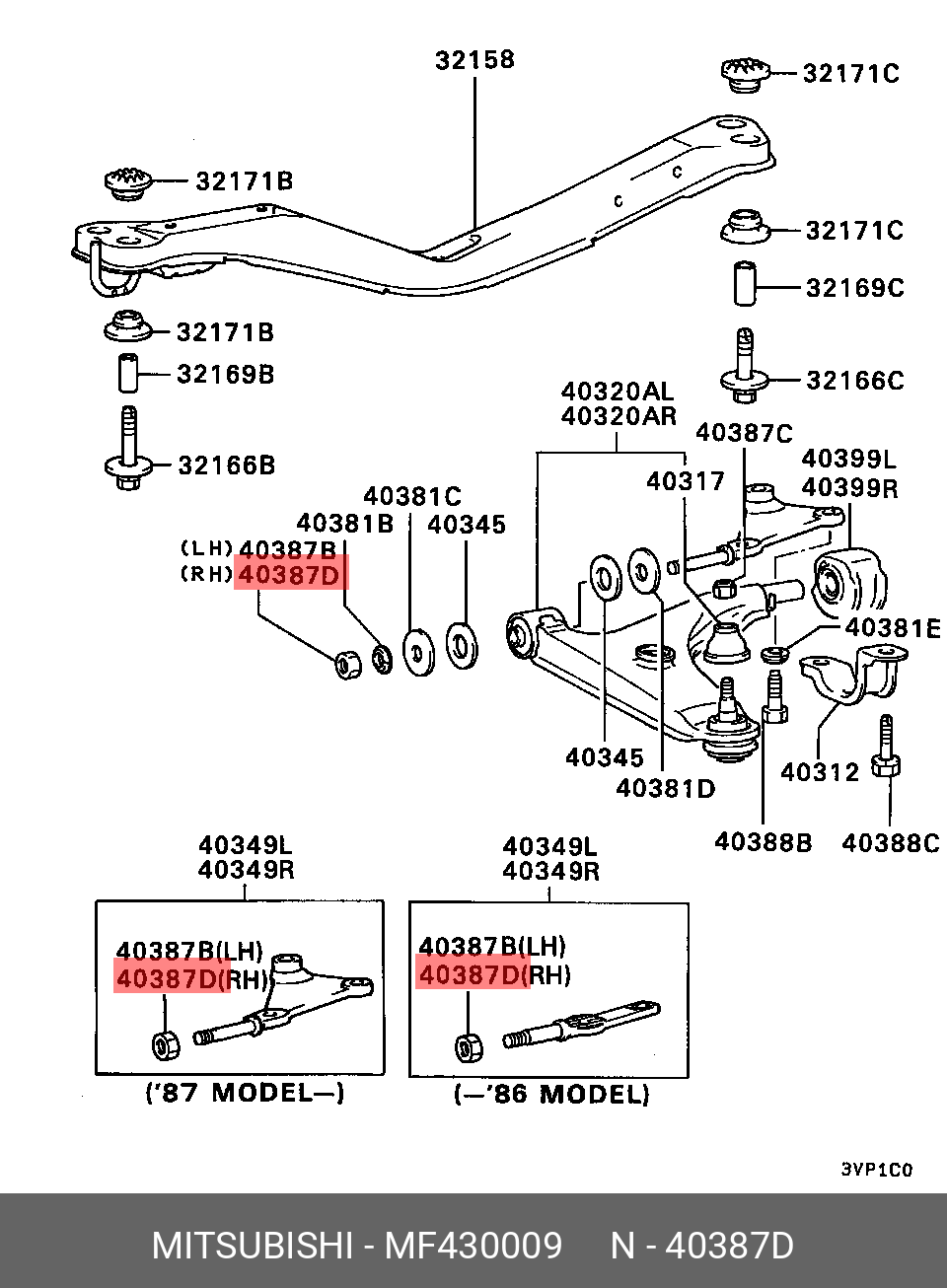 32158
32171C
32171B
32171C
32169C
32171B
32169B
32166C
32166B
40320AL
40320AR
40387C
40399L
40399R
40317
40381C
40381B
40345
(LH) 40387B
(RH) 40387D
40381E
40345
40381D
40312
40388B
40388C

40349L
40349R
40387B(LH)
40387D(RH)
('87 MODEL—)

40349L
40349R
40387B(LH)
40387D(RH)
(—'86 MODEL)

3VP1C0

MITSUBISHI - MF430009 N - 40387D