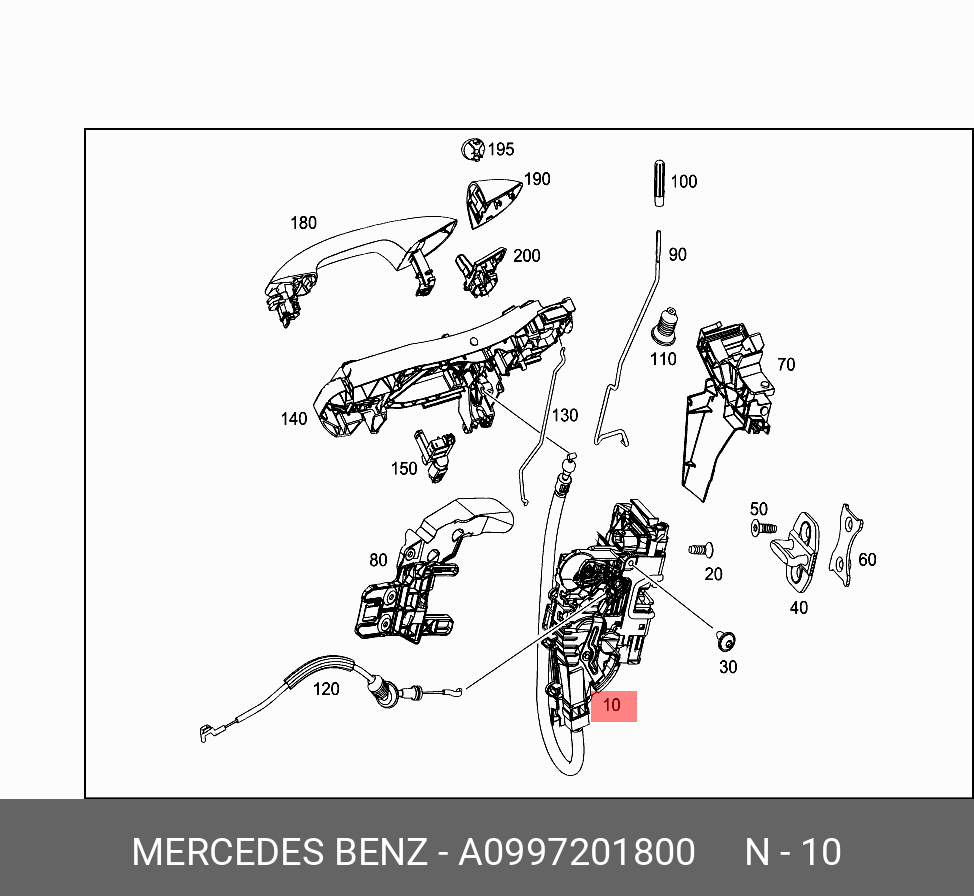 195
190
100
180
200
90
110
70
140
130
150
50
80
20
60
40
30
120
10

MERCEDES BENZ - A0997201800 N - 10